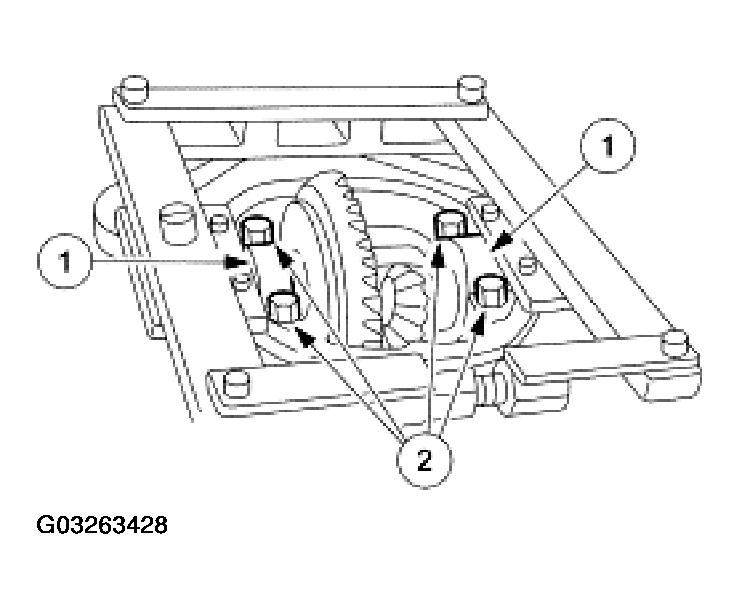 1
1
2
G03263428