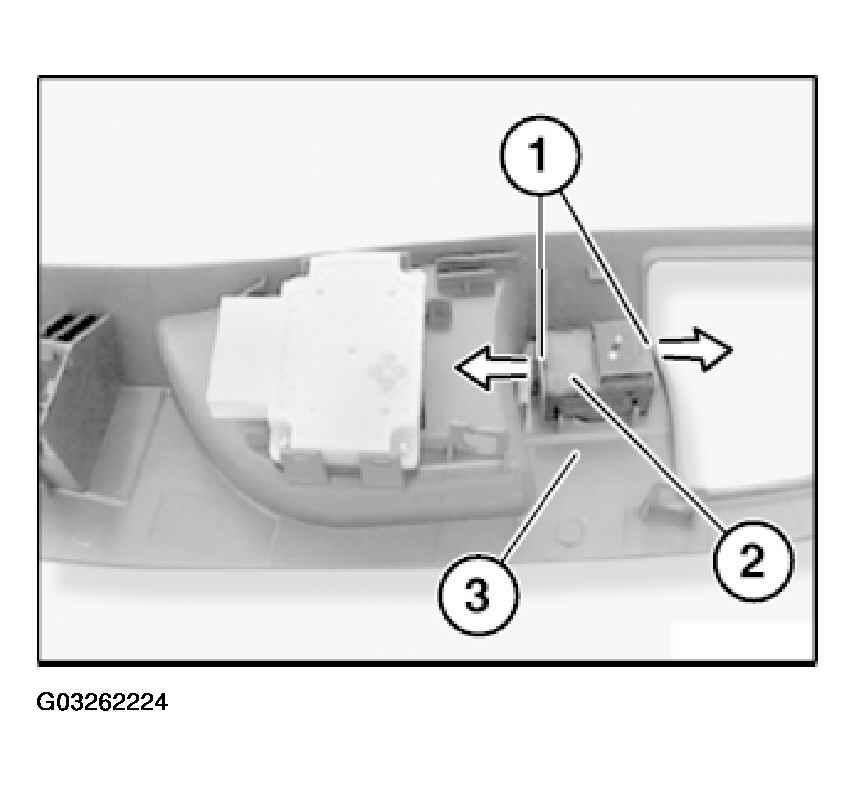 1
2
3
G03262224