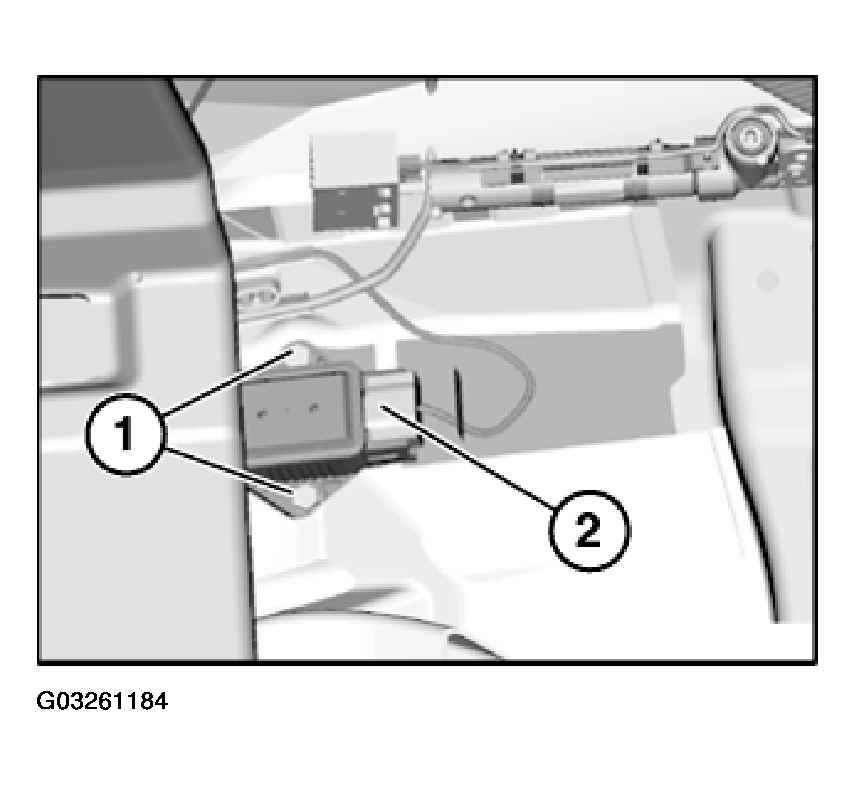 1
2
G03261184