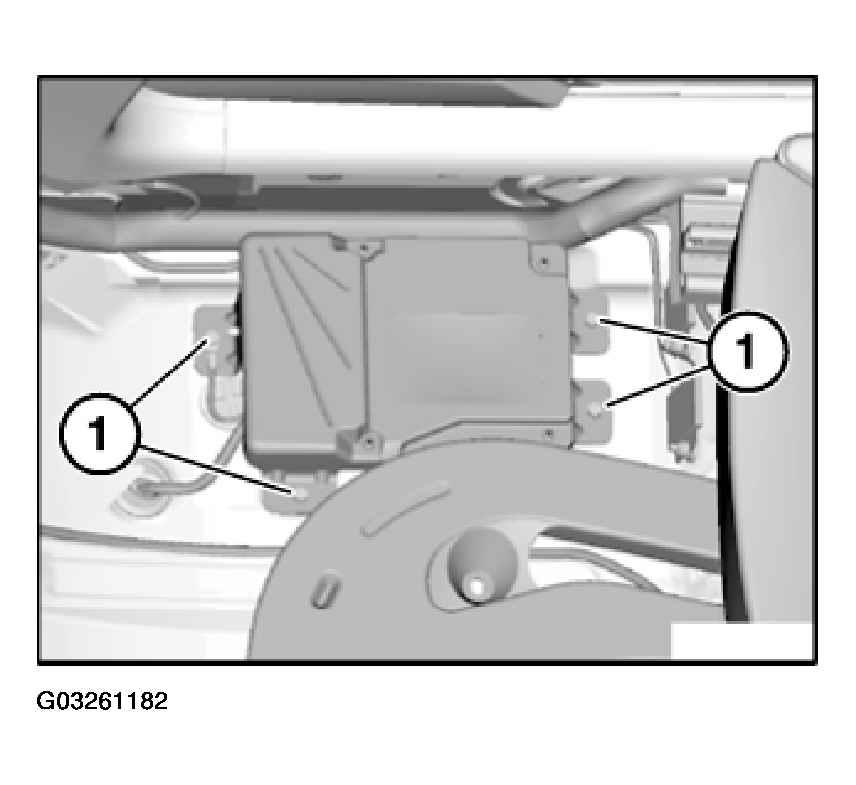 1

1

G03261182