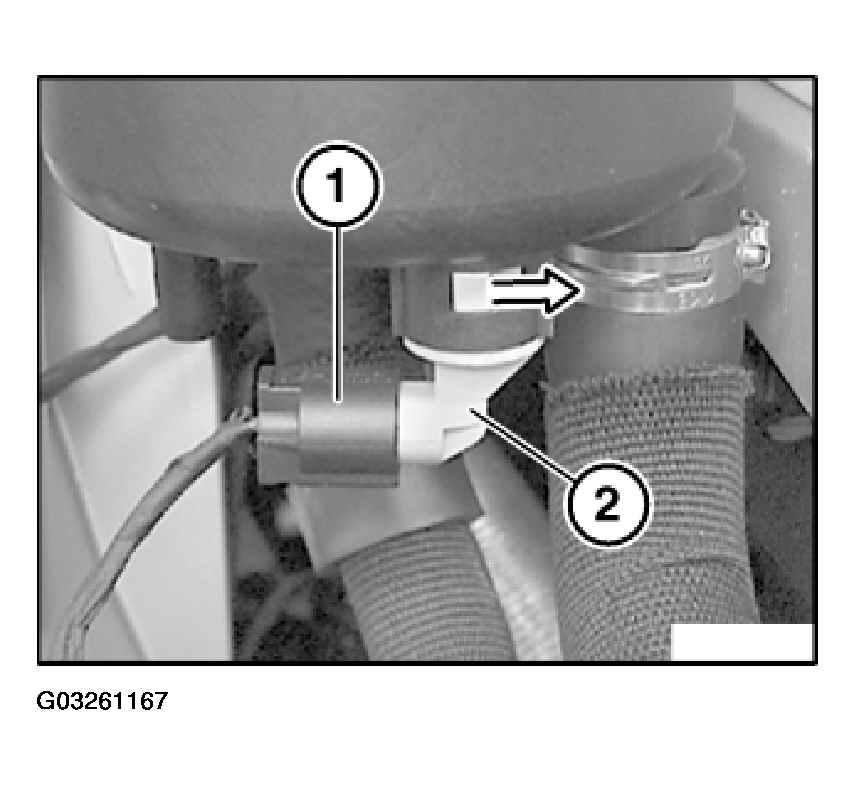 1

2

G03261167