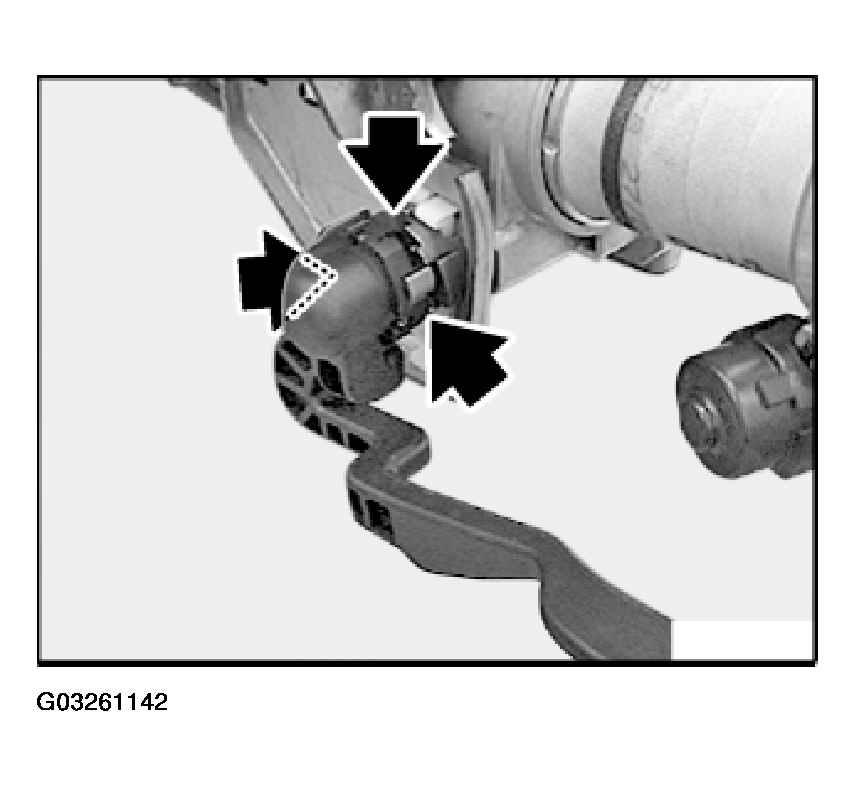 G03261142