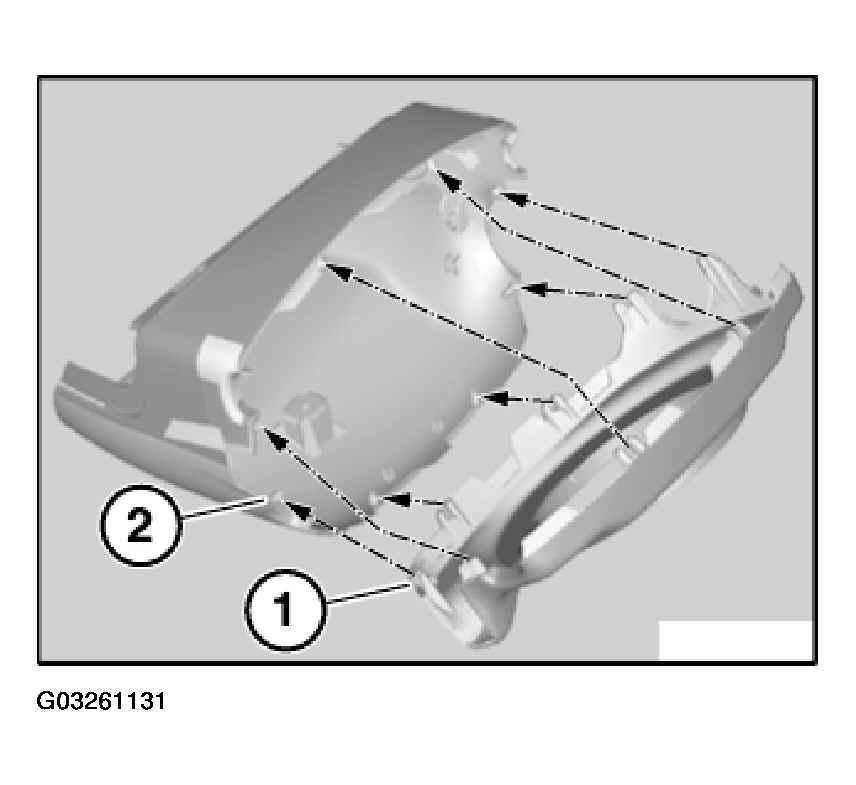 2

1

G03261131