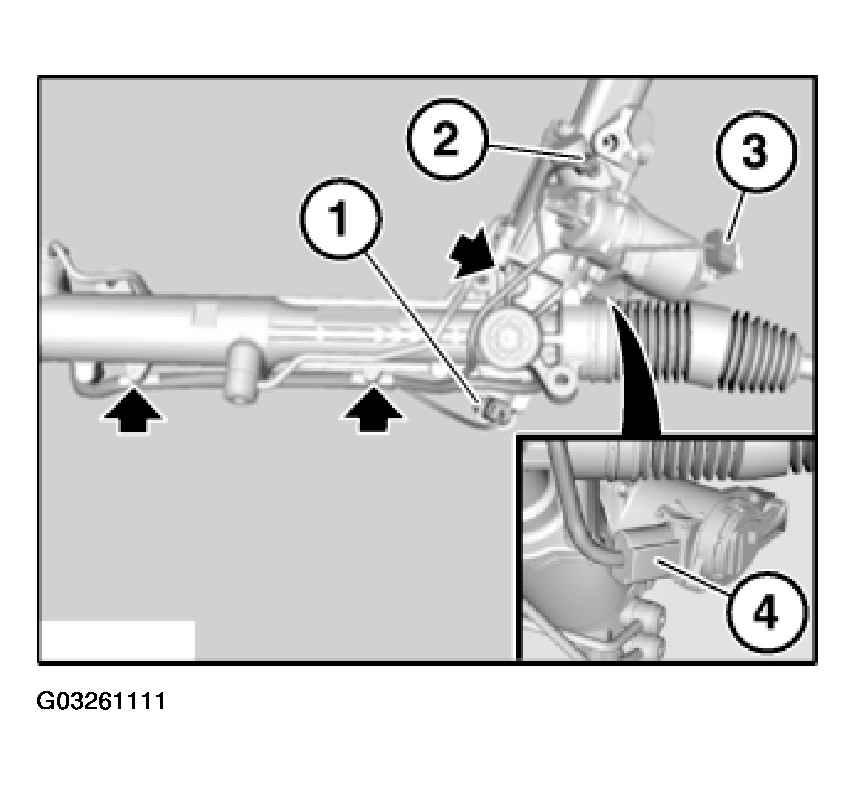 2
3
1
4
G03261111