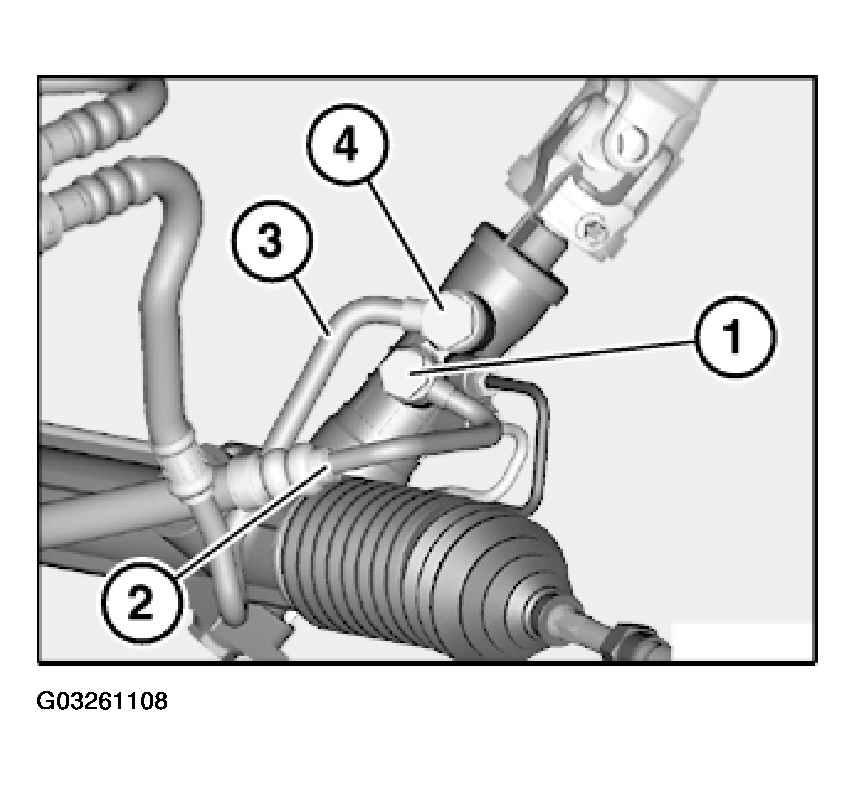 4
3
1
2
G03261108