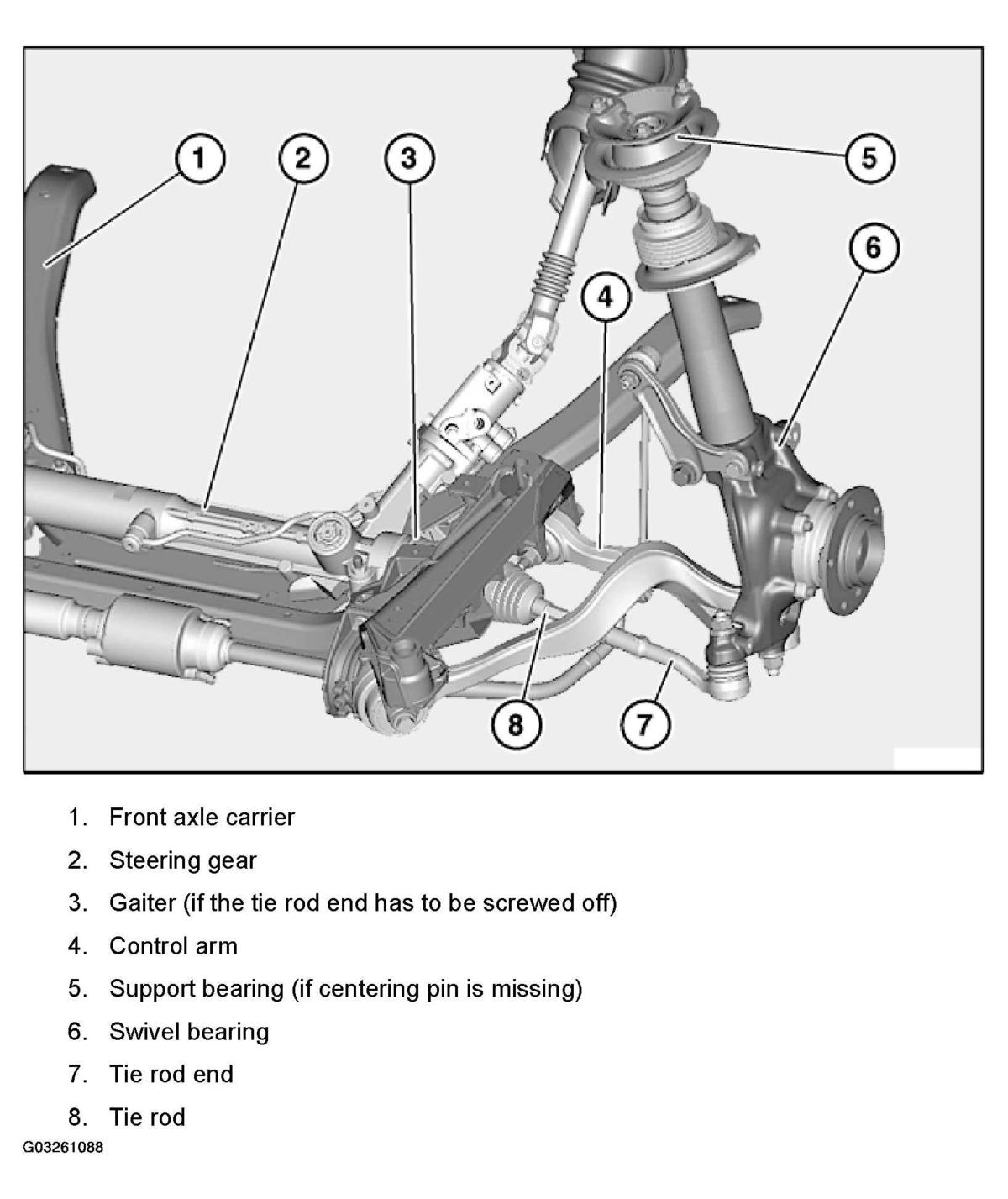 1

2

3

5

6

4

8

7

1. Front axle carrier
2. Steering gear
3. Gaiter (if the tie rod end has to be screwed off)
4. Control arm
5. Support bearing (if centering pin is missing)
6. Swivel bearing
7. Tie rod end
8. Tie rod

G03261088