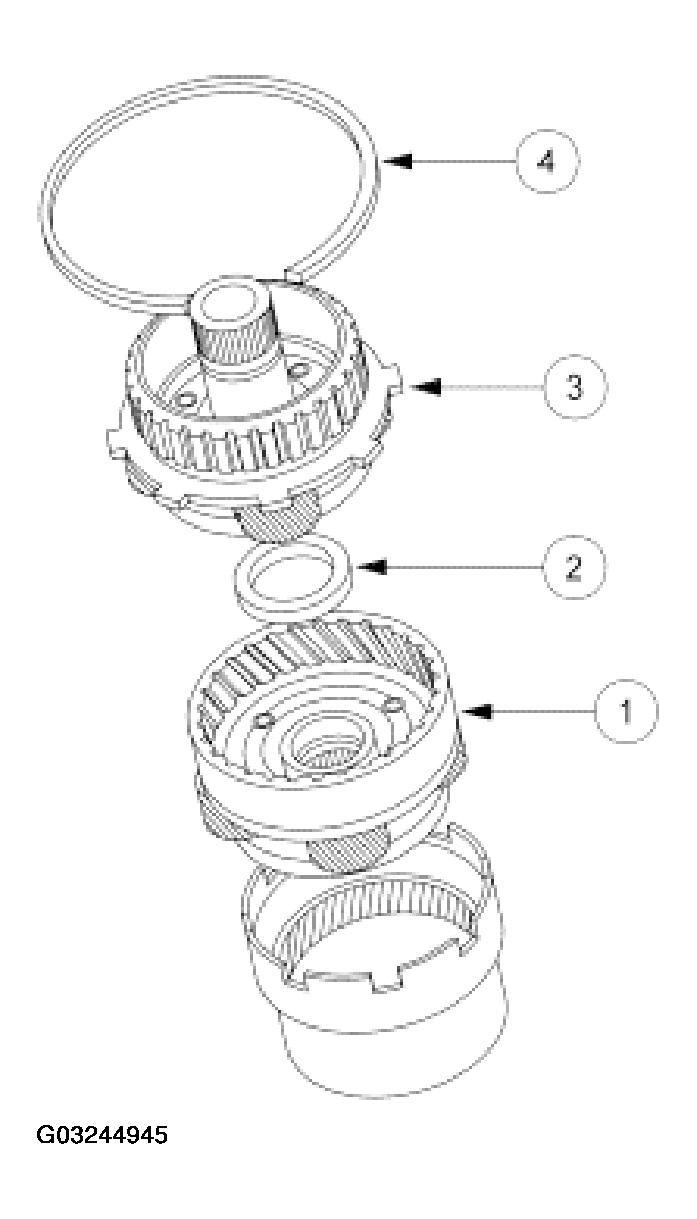 4

3

2

1

G03244945