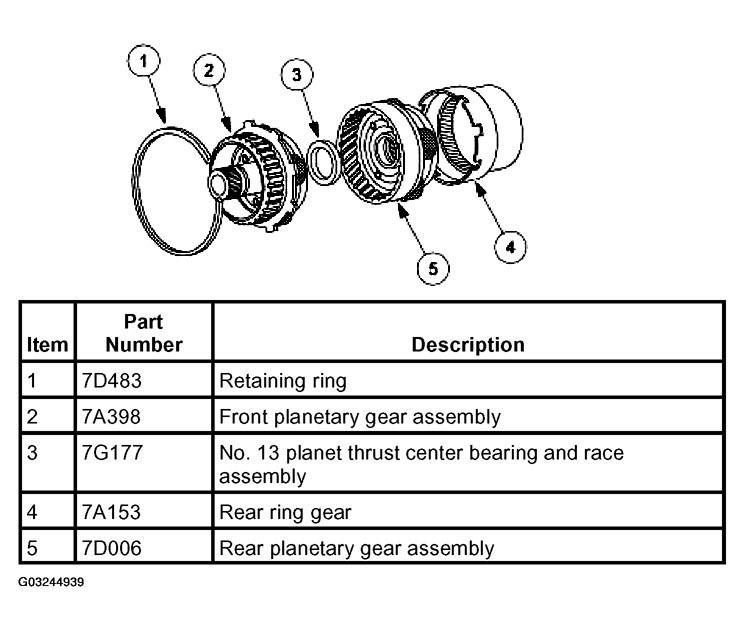 1
2
3
4
5

| Item | Part Number | Description |
|---|---|---|
| 1 | 7D483 | Retaining ring |
| 2 | 7A398 | Front planetary gear assembly |
| 3 | 7G177 | No. 13 planet thrust center bearing and race assembly |
| 4 | 7A153 | Rear ring gear |
| 5 | 7D006 | Rear planetary gear assembly |

G03244939