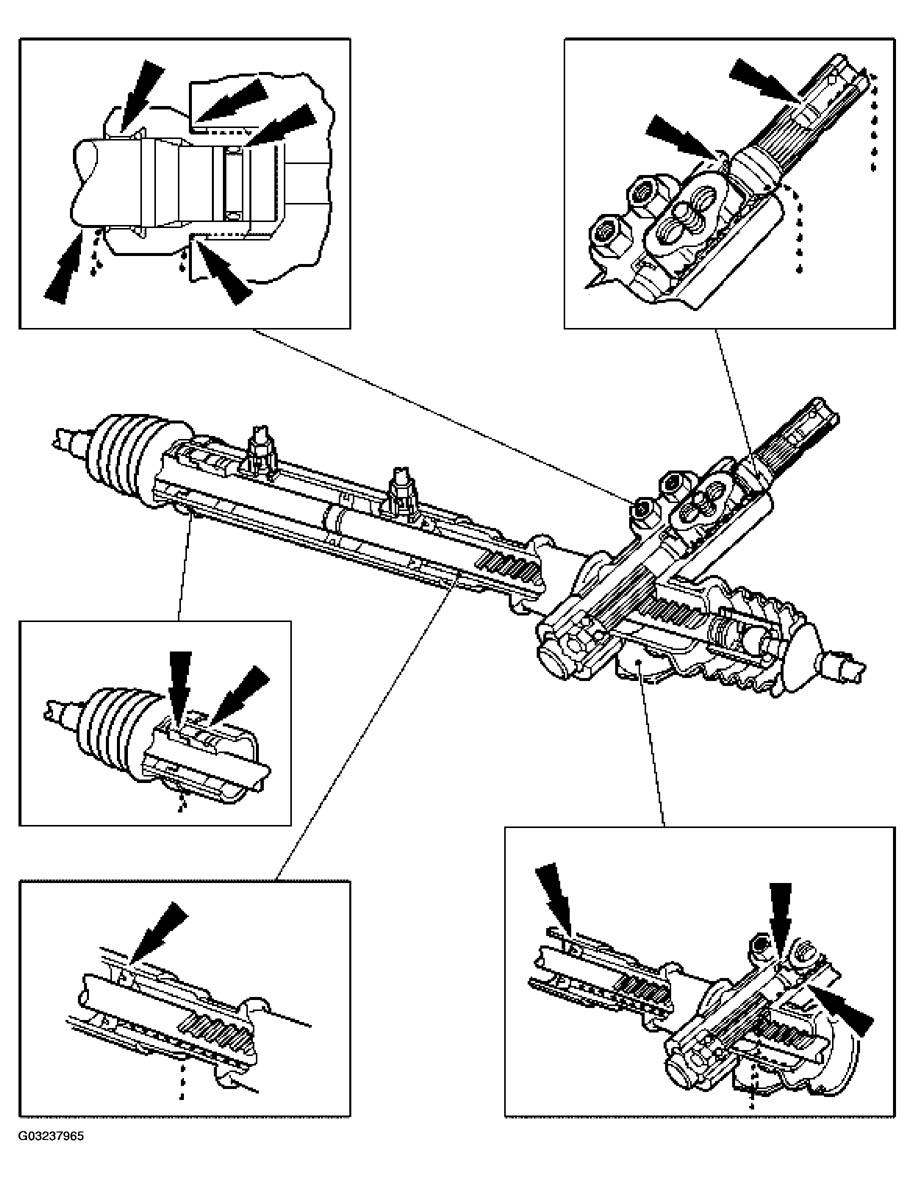 G03237965