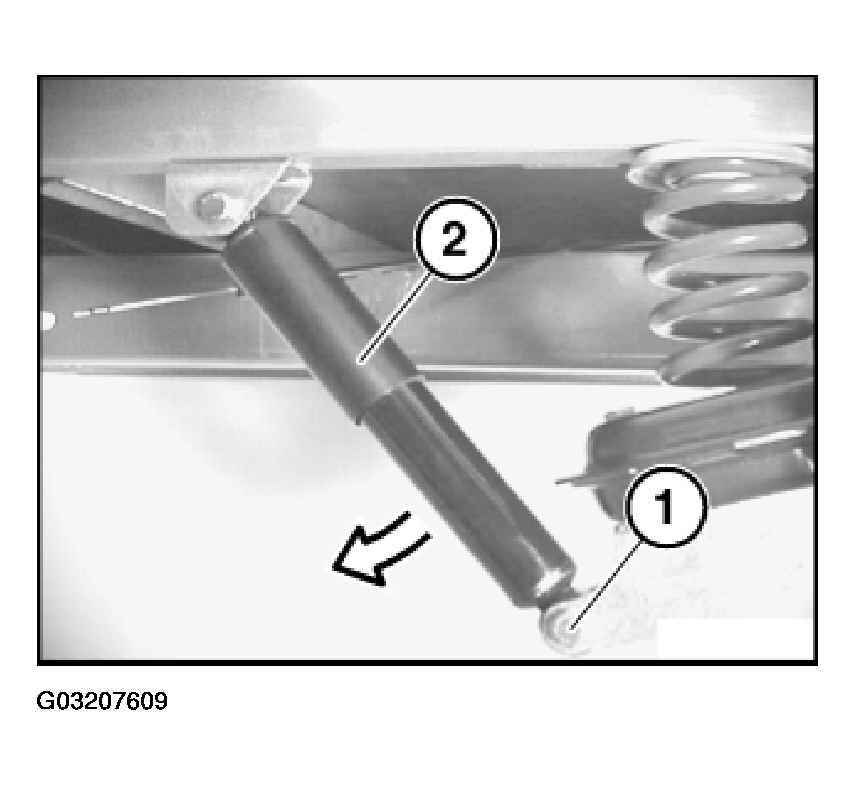 2

1

G03207609