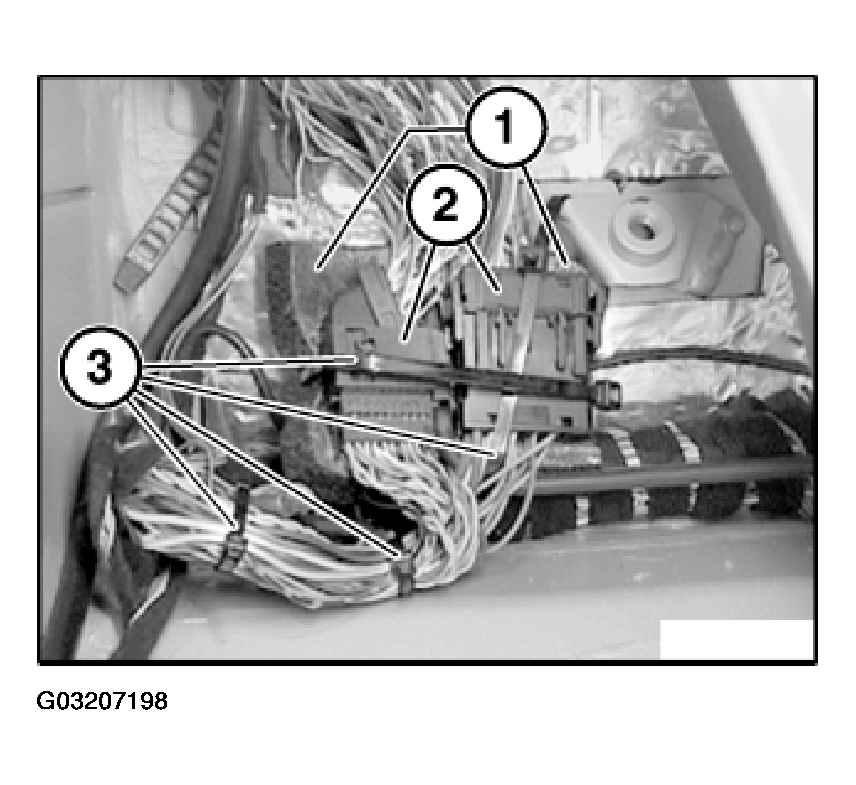 1
2
3

G03207198