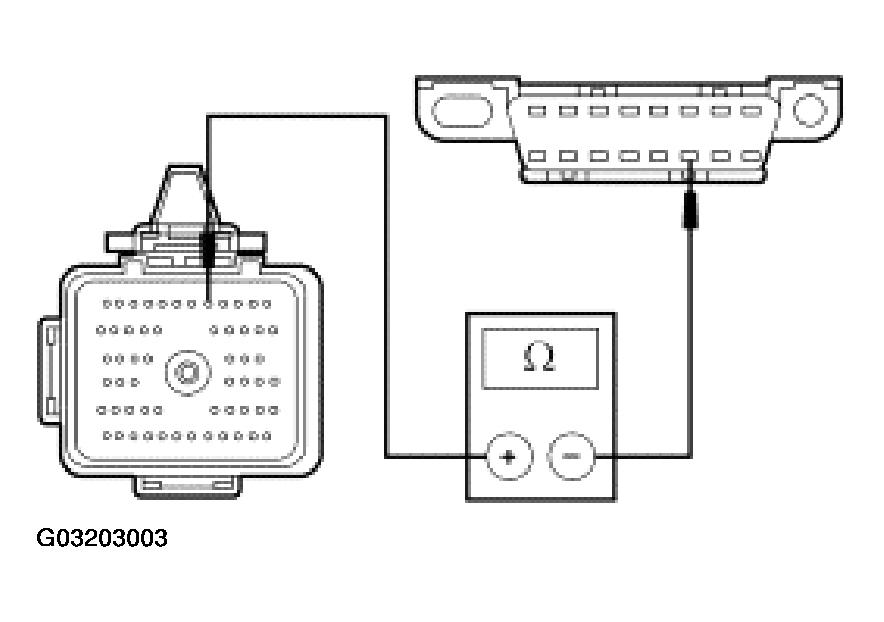 Ω

+

−

G03203003