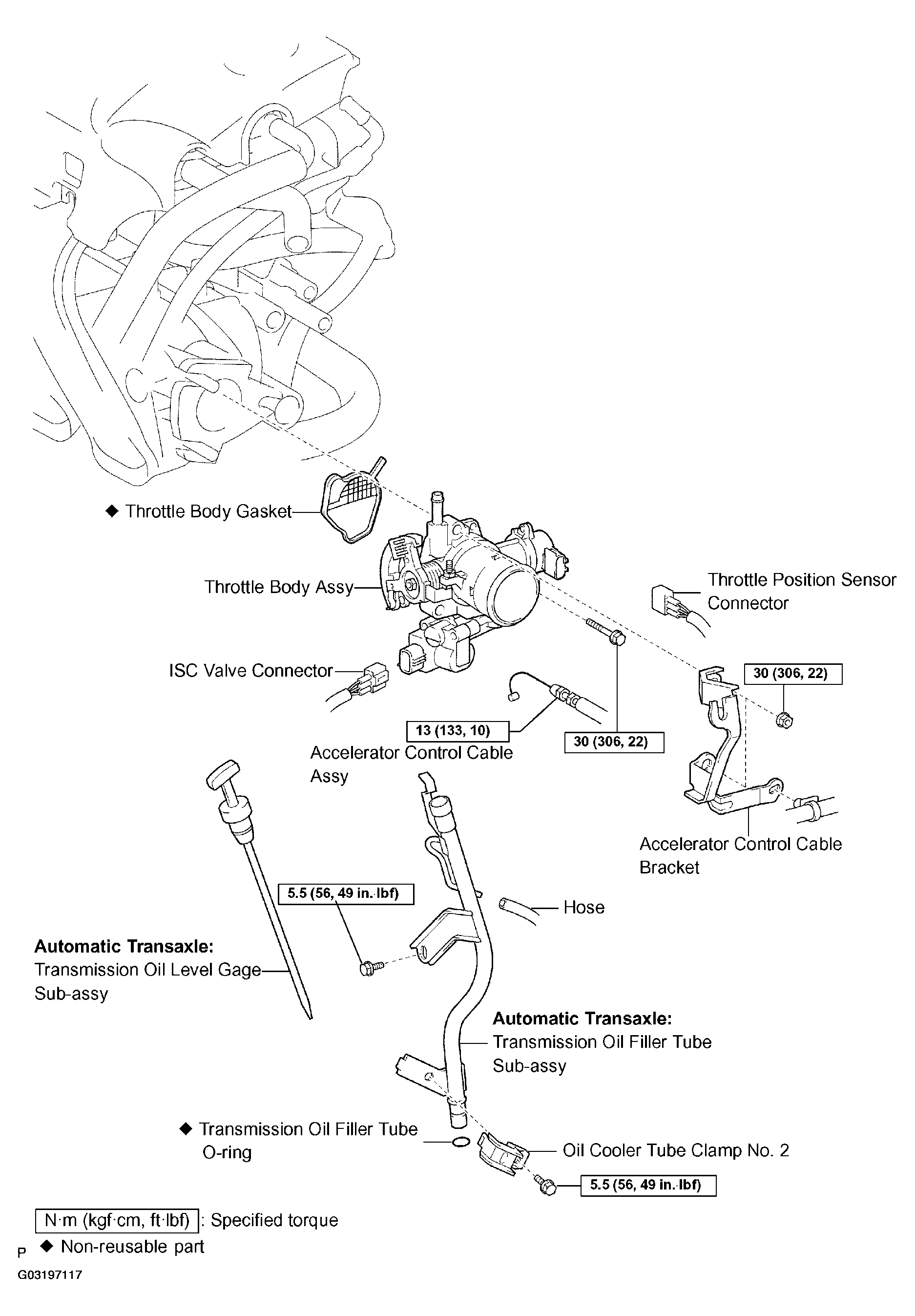 ◆ Throttle Body Gasket

Throttle Body Assy

Throttle Position Sensor Connector

ISC Valve Connector

30 (306, 22)

13 (133, 10)

30 (306, 22)

Accelerator Control Cable Assy

Accelerator Control Cable Bracket

5.5 (56, 49 in.·lbf)

Hose

**Automatic Transaxle:**
Transmission Oil Level Gage Sub-assy

**Automatic Transaxle:**
Transmission Oil Filler Tube Sub-assy

◆ Transmission Oil Filler Tube O-ring

Oil Cooler Tube Clamp No. 2

5.5 (56, 49 in.·lbf)

N·m (kgf·cm, ft·lbf) : Specified torque

P ◆ Non-reusable part

G03197117