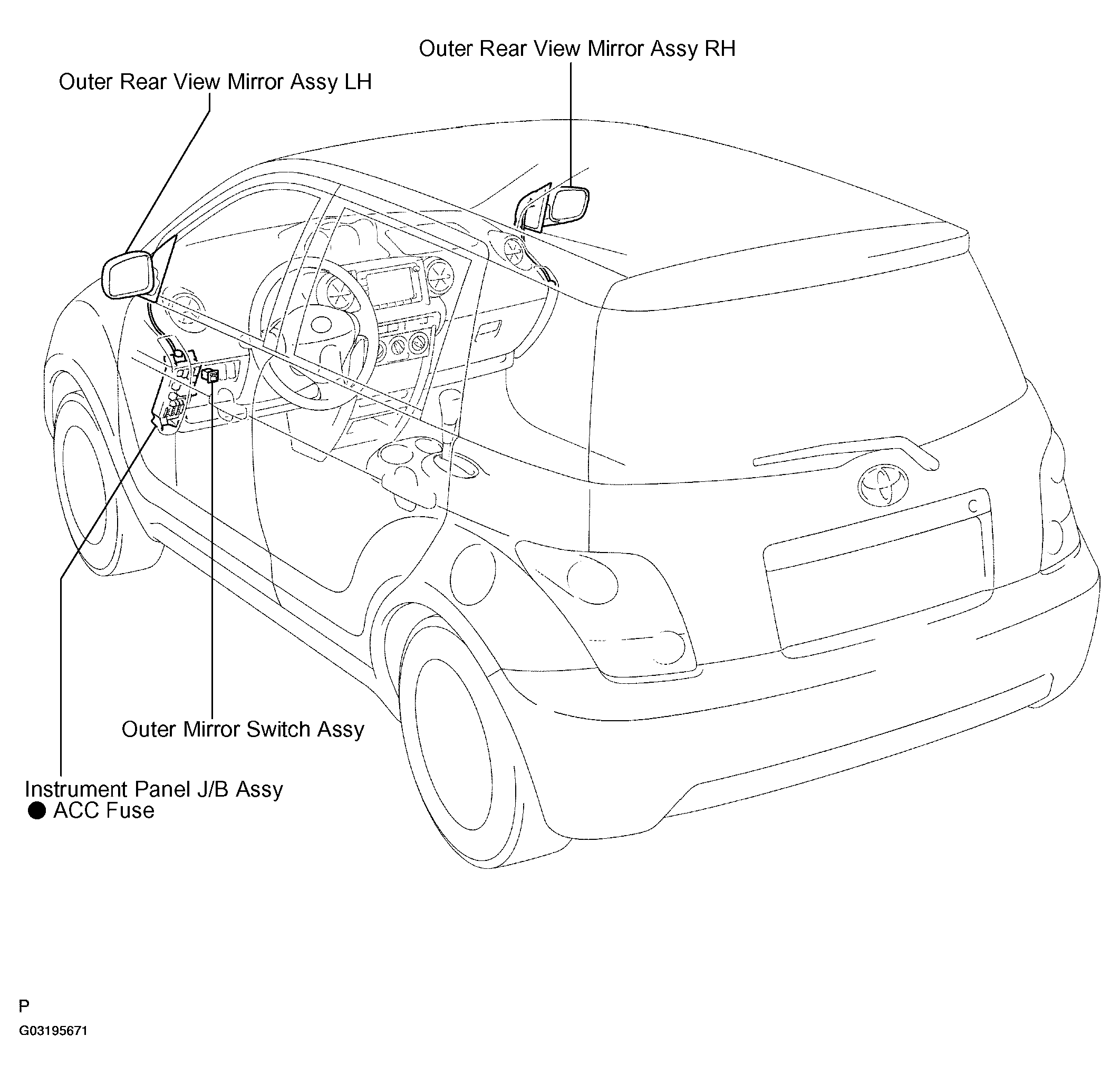 Outer Rear View Mirror Assy RH

Outer Rear View Mirror Assy LH

Outer Mirror Switch Assy

Instrument Panel J/B Assy
● ACC Fuse

P

G03195671