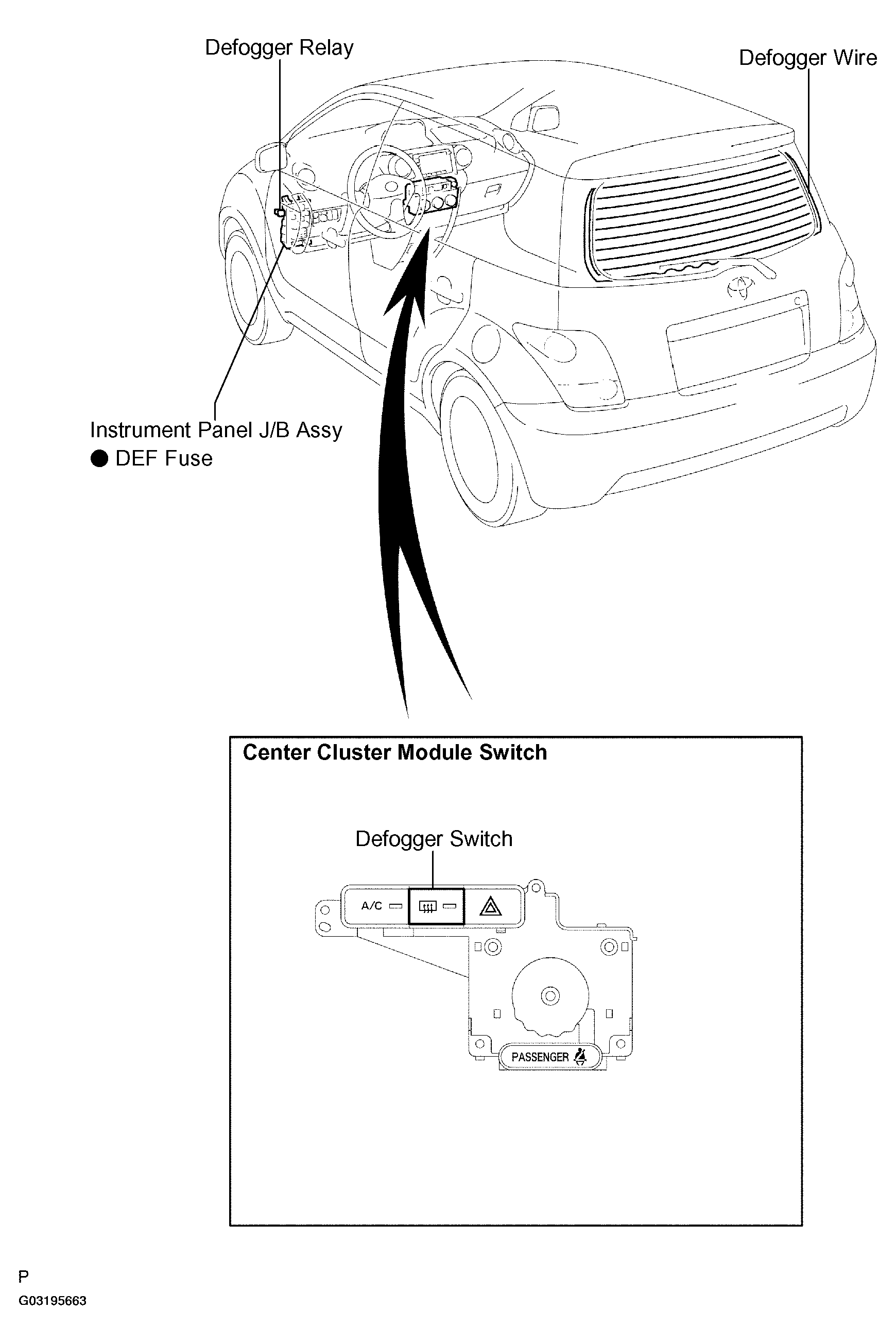 Defogger Relay

Defogger Wire

Instrument Panel J/B Assy
● DEF Fuse

Center Cluster Module Switch

Defogger Switch

A/C

PASSENGER

P
G03195663