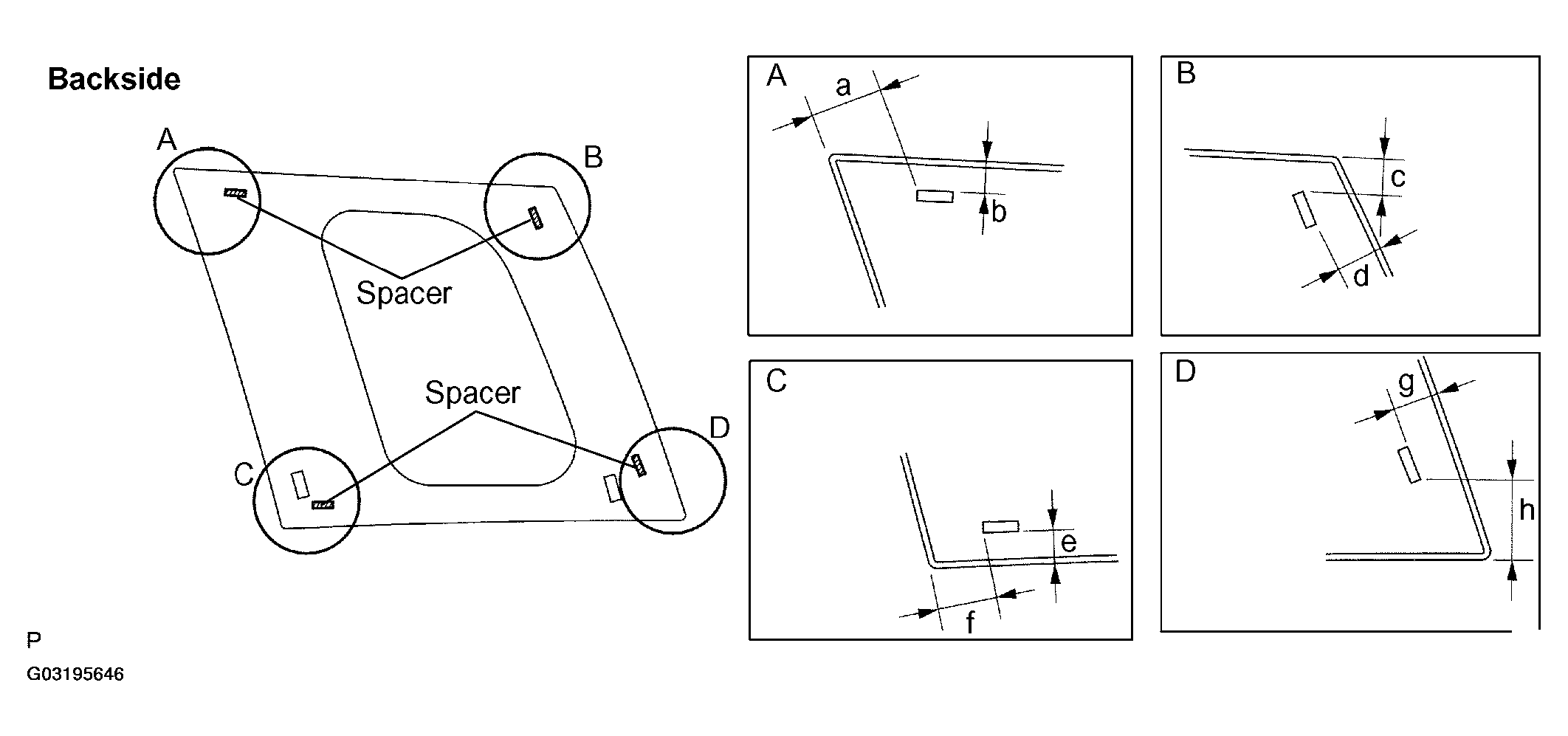 Backside

A

B

Spacer

Spacer

C

D

P

G03195646

A
a
b

B
c
d

C
e
f

D
g
h