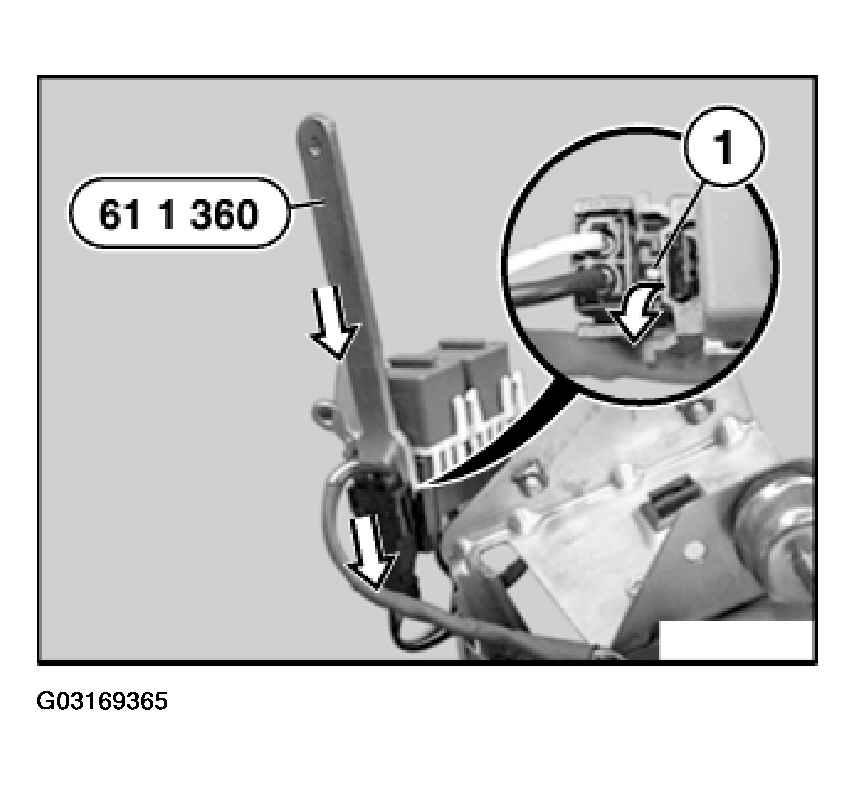 61 1 360

1

G03169365