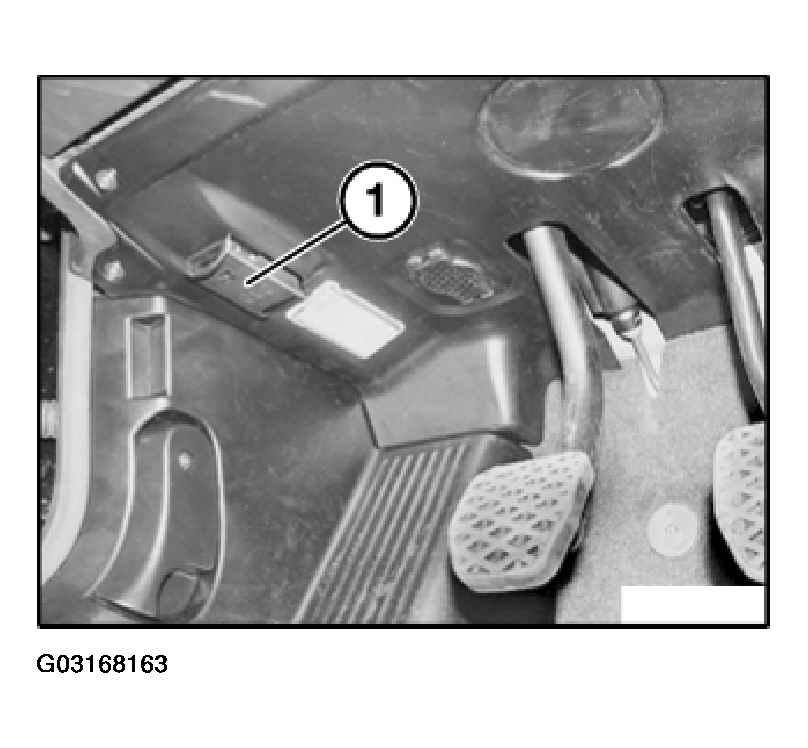 1

G03168163