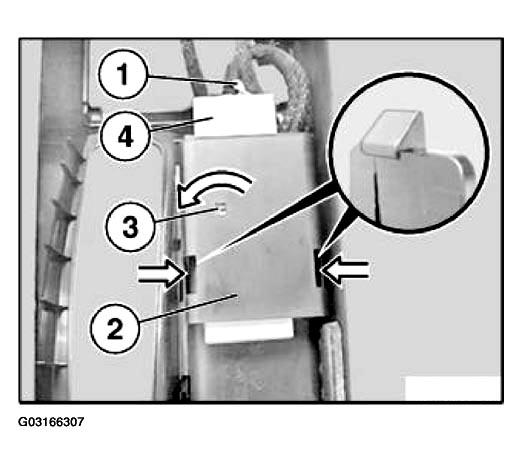 1
4
3
2
G03166307