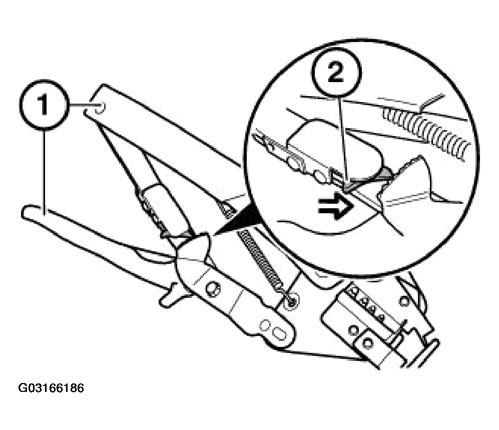 1

2

G03166186