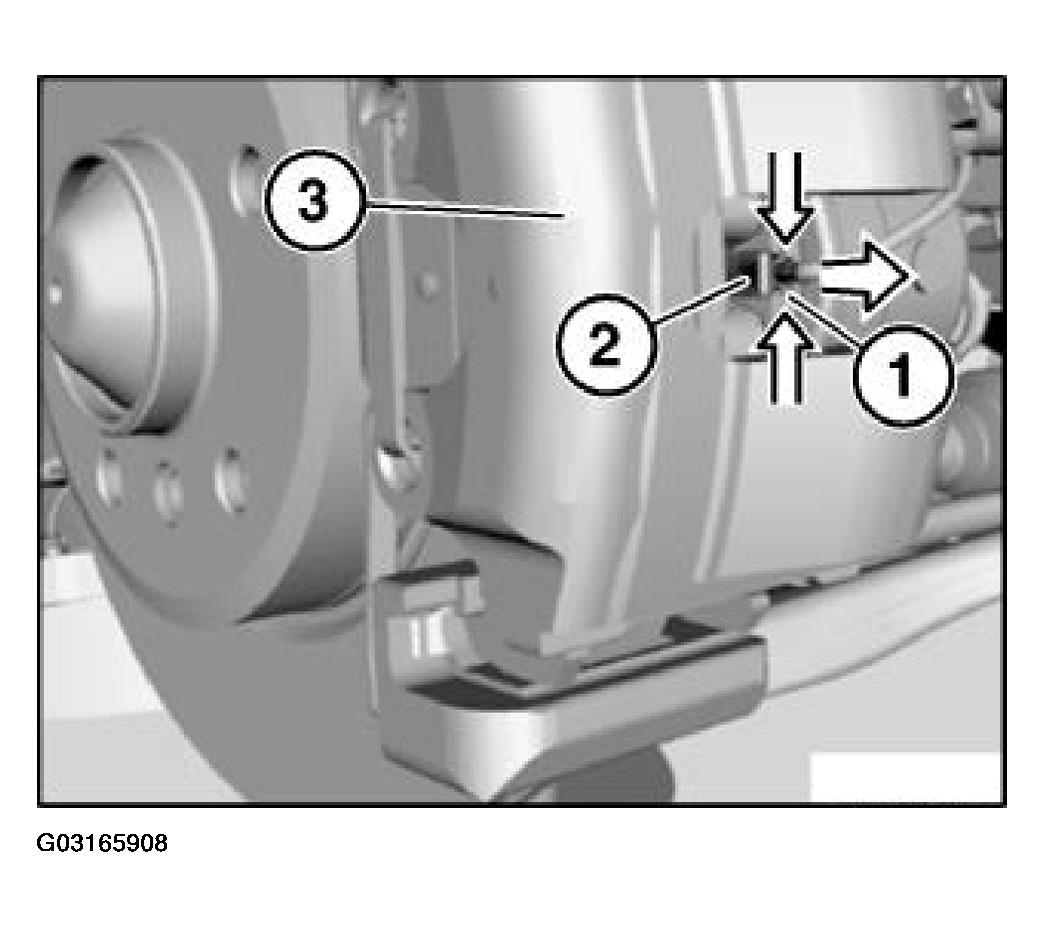 3
2
1
G03165908