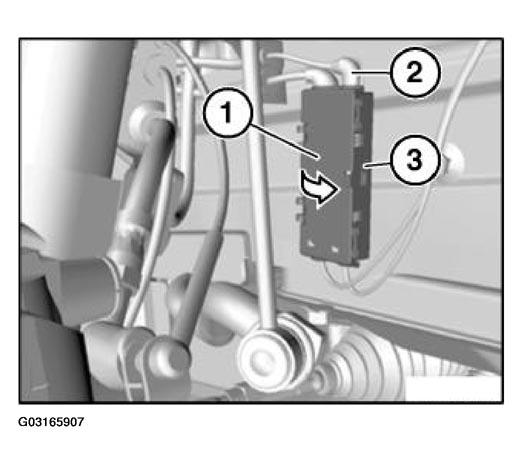 1
2
3
G03165907