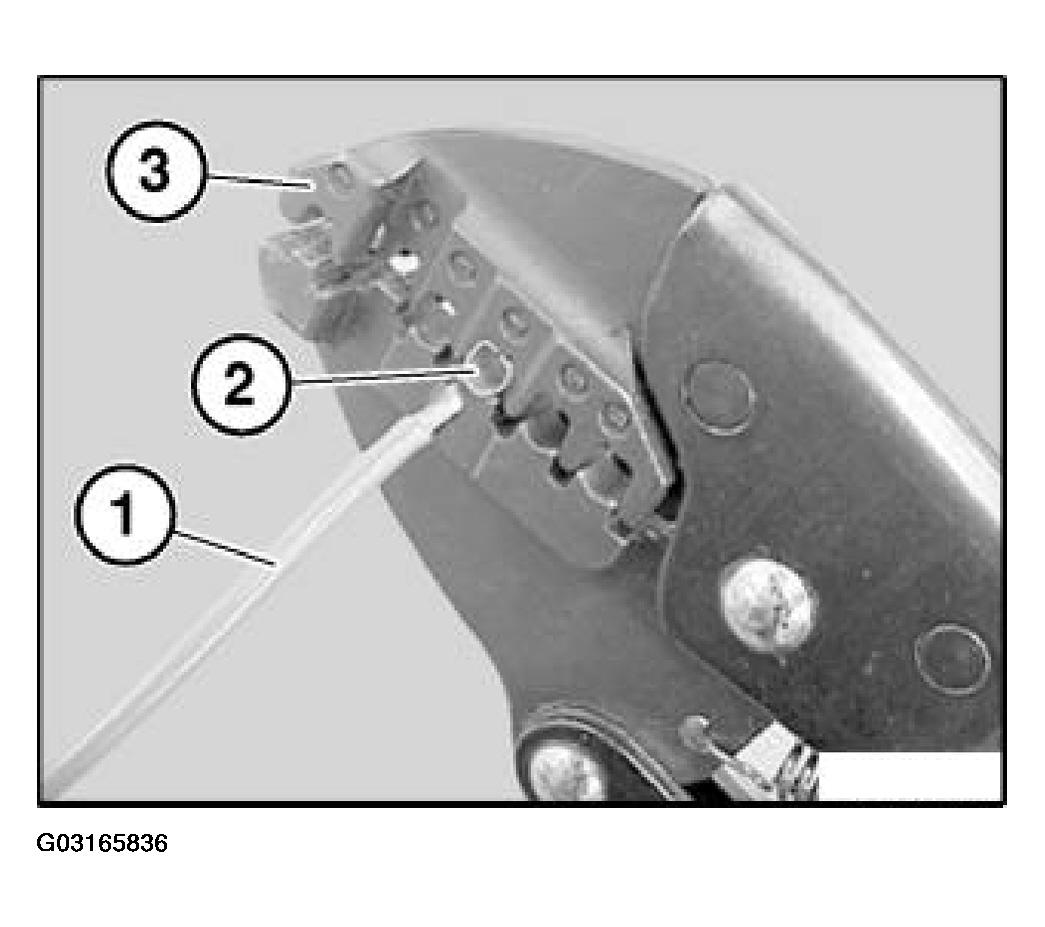 3
2
1

G03165836