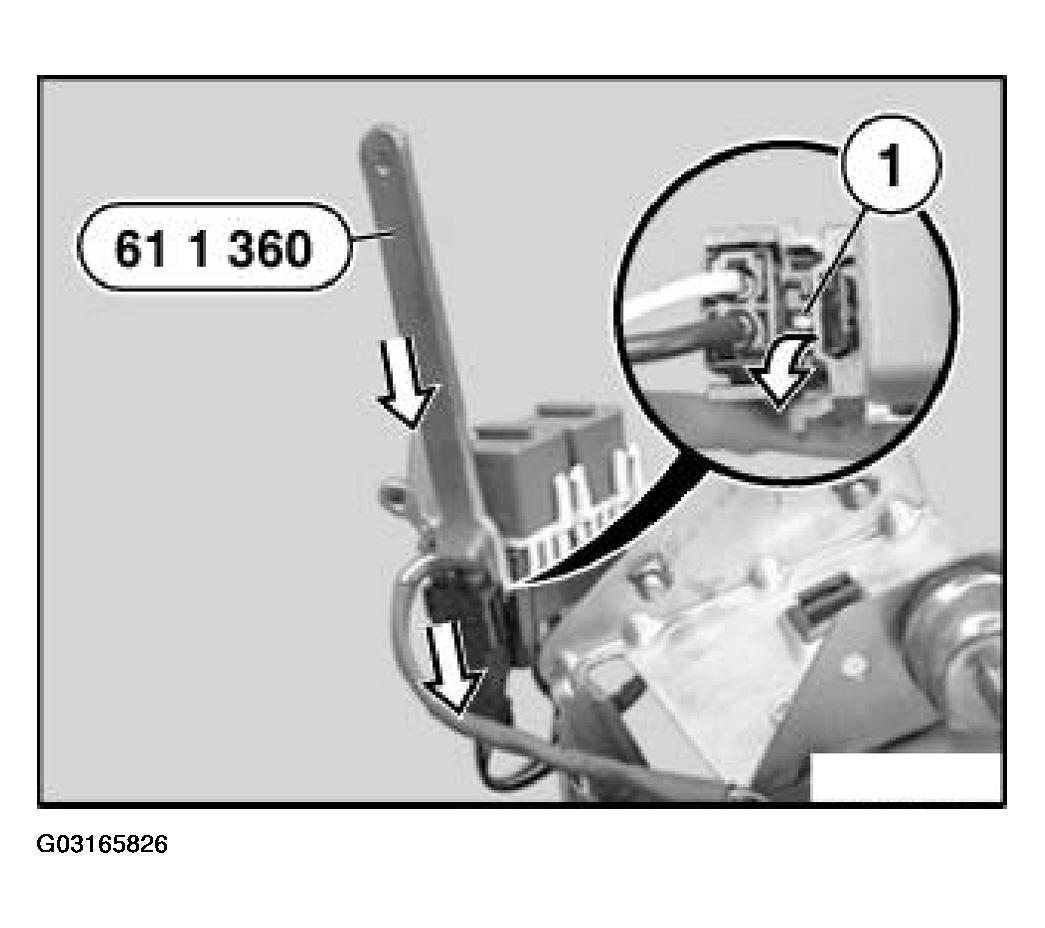 61 1 360

1

G03165826