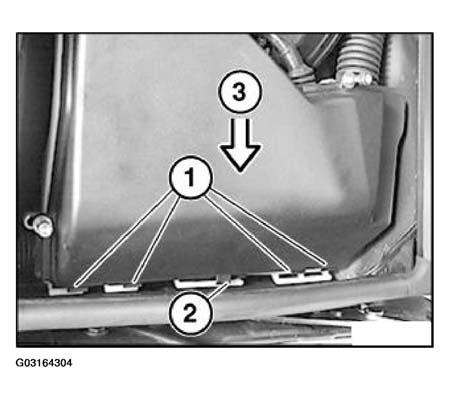 3
1
2
G03164304