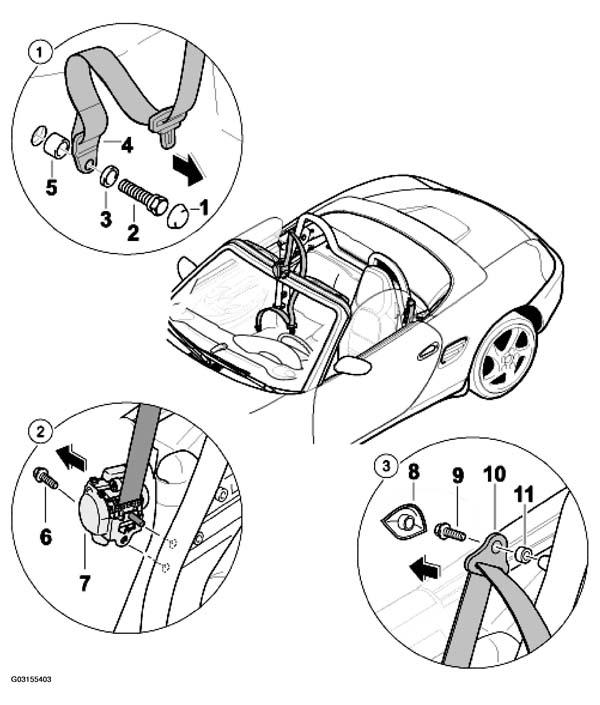 1
4
5
3
2
1
2
6
7
3
8
9
10
11
G03155403