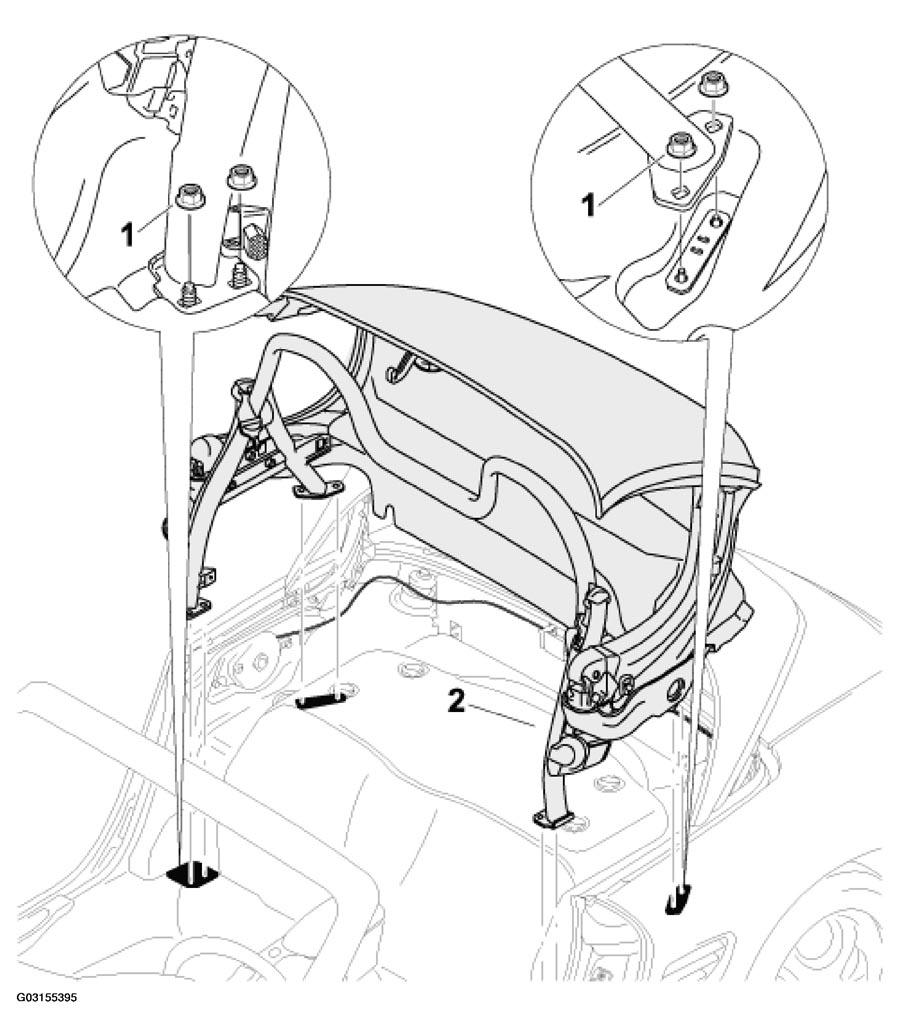 1

1

2

G03155395