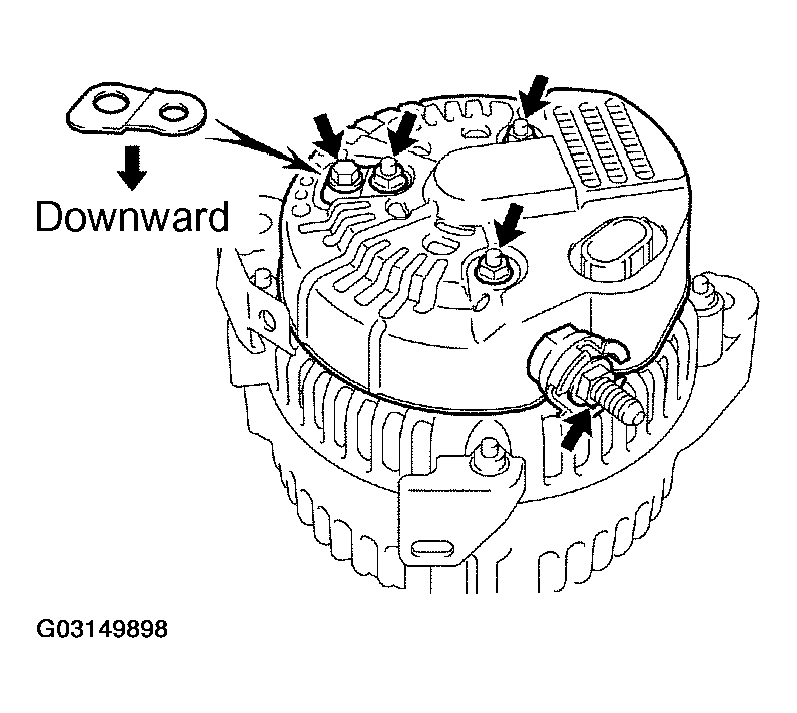 Downward

G03149898