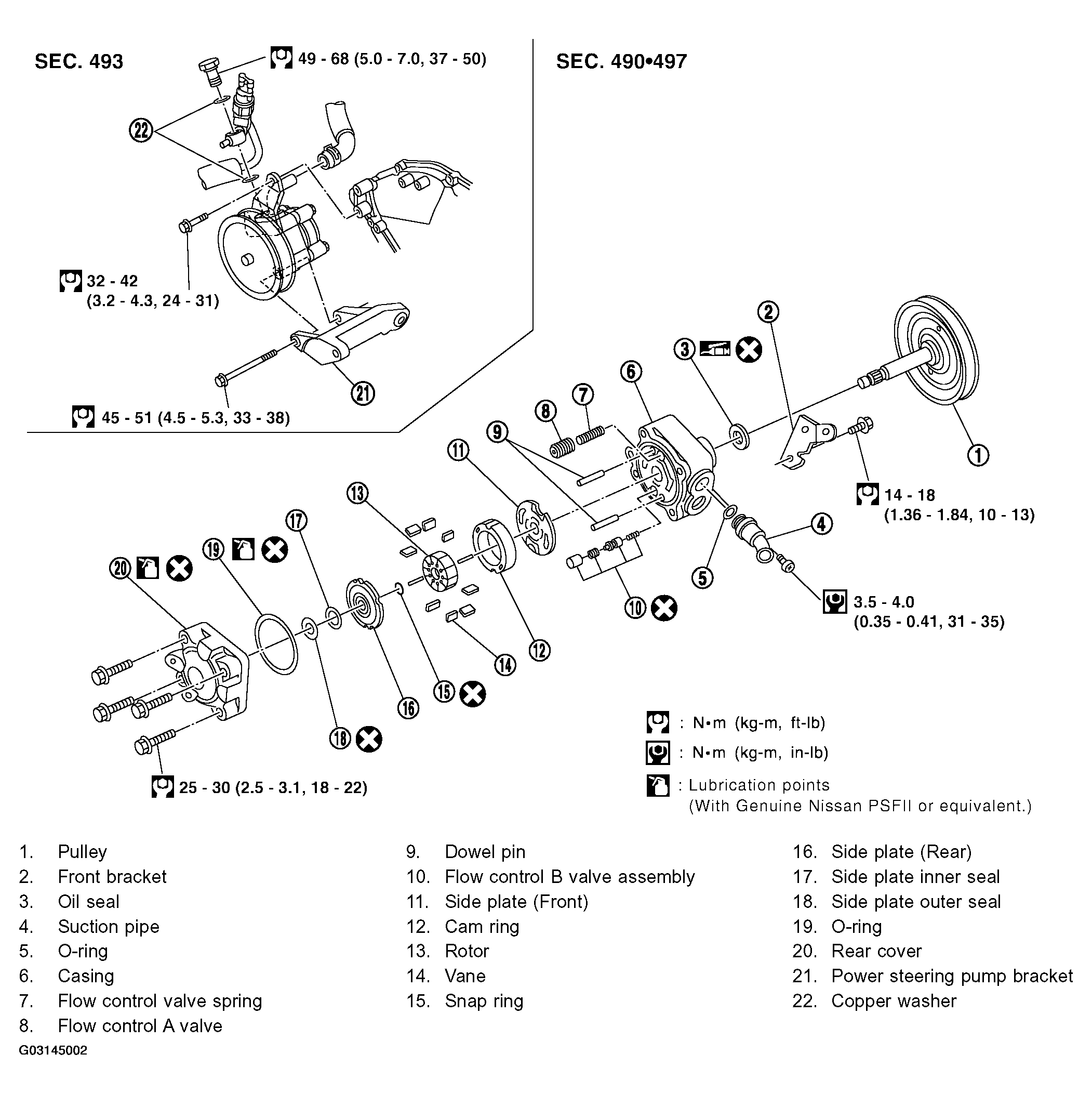 SEC. 493

49 - 68 (5.0 - 7.0, 37 - 50)

22

32 - 42
(3.2 - 4.3, 24 - 31)

21

45 - 51 (4.5 - 5.3, 33 - 38)

SEC. 490•497

2

3

6

7

8

9

11

1

14 - 18
(1.36 - 1.84, 10 - 13)

4

5

3.5 - 4.0
(0.35 - 0.41, 31 - 35)

10

13

17

19

20

12

14

15

16

18

25 - 30 (2.5 - 3.1, 18 - 22)

: N•m (kg-m, ft-lb)

: N•m (kg-m, in-lb)

: Lubrication points
(With Genuine Nissan PSFII or equivalent.)

1. Pulley
2. Front bracket
3. Oil seal
4. Suction pipe
5. O-ring
6. Casing
7. Flow control valve spring
8. Flow control A valve

9. Dowel pin
10. Flow control B valve assembly
11. Side plate (Front)
12. Cam ring
13. Rotor
14. Vane
15. Snap ring

16. Side plate (Rear)
17. Side plate inner seal
18. Side plate outer seal
19. O-ring
20. Rear cover
21. Power steering pump bracket
22. Copper washer

G03145002