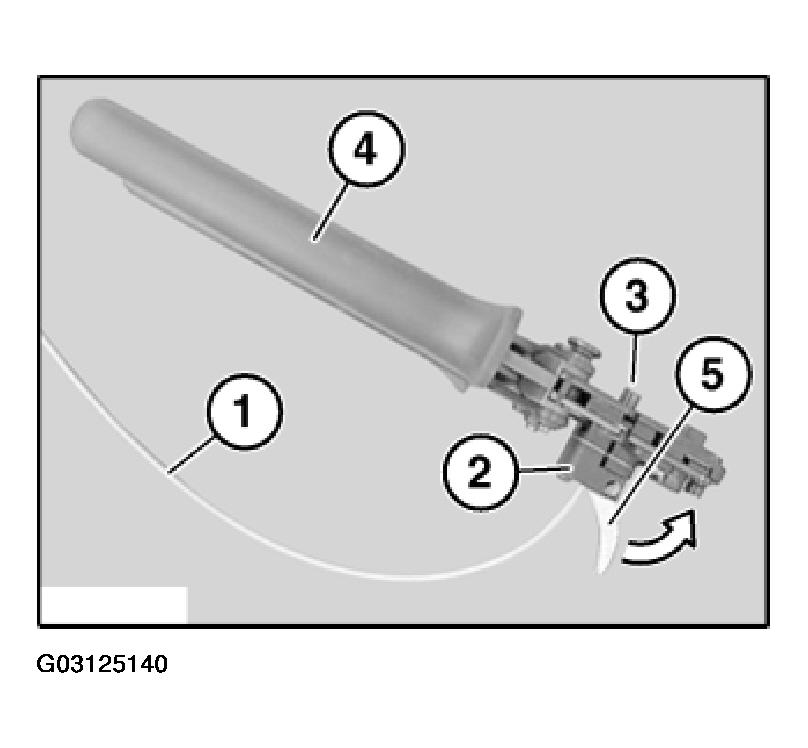 4
3
5
1
2
G03125140