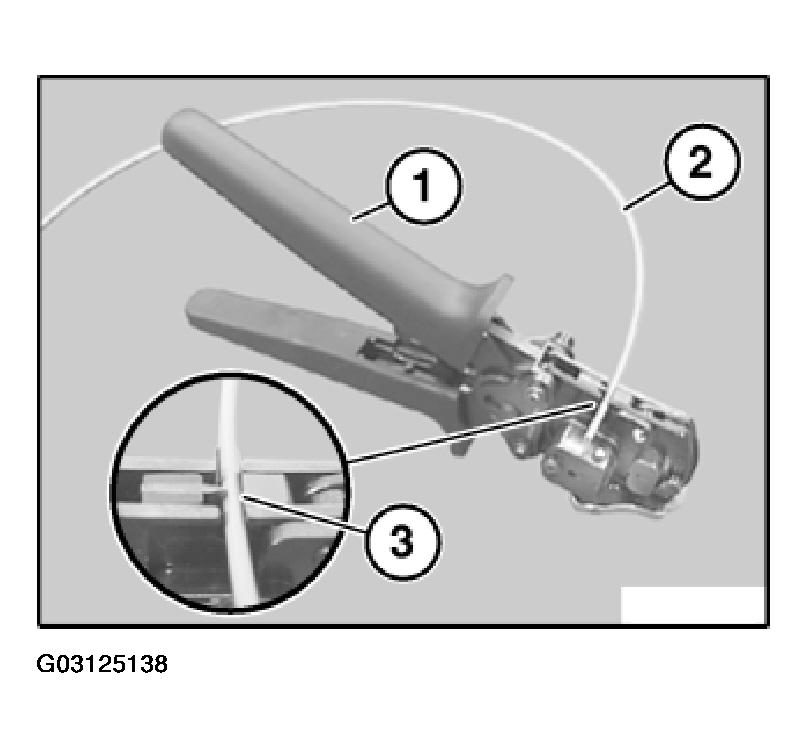 1
2
3
G03125138