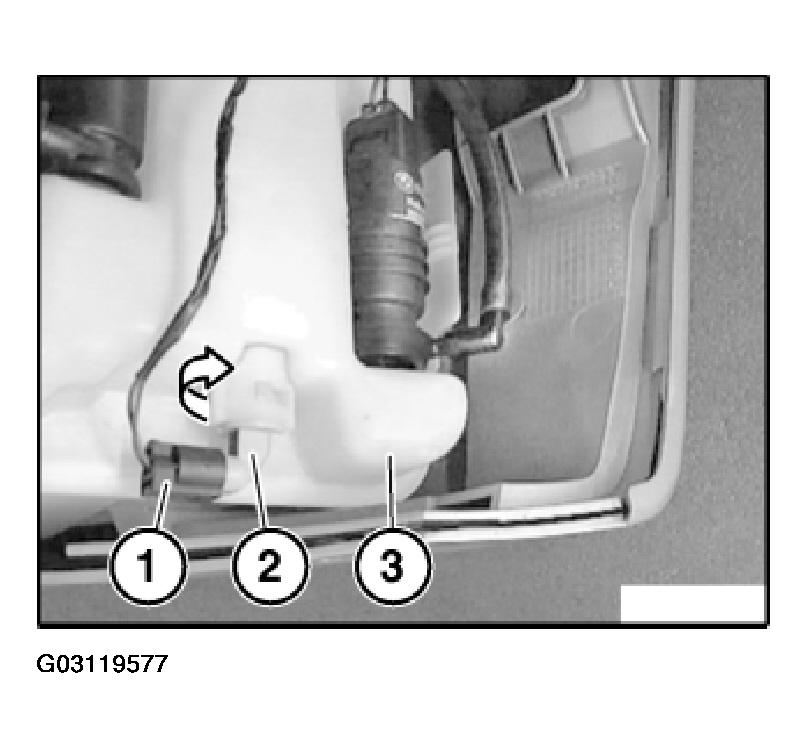 1
2
3

G03119577