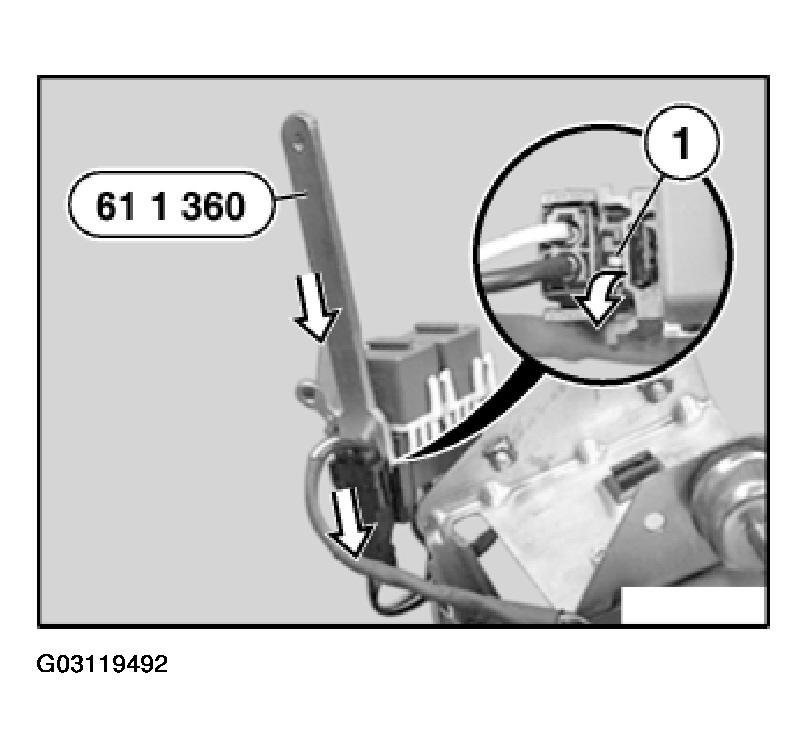 61 1 360

1

G03119492