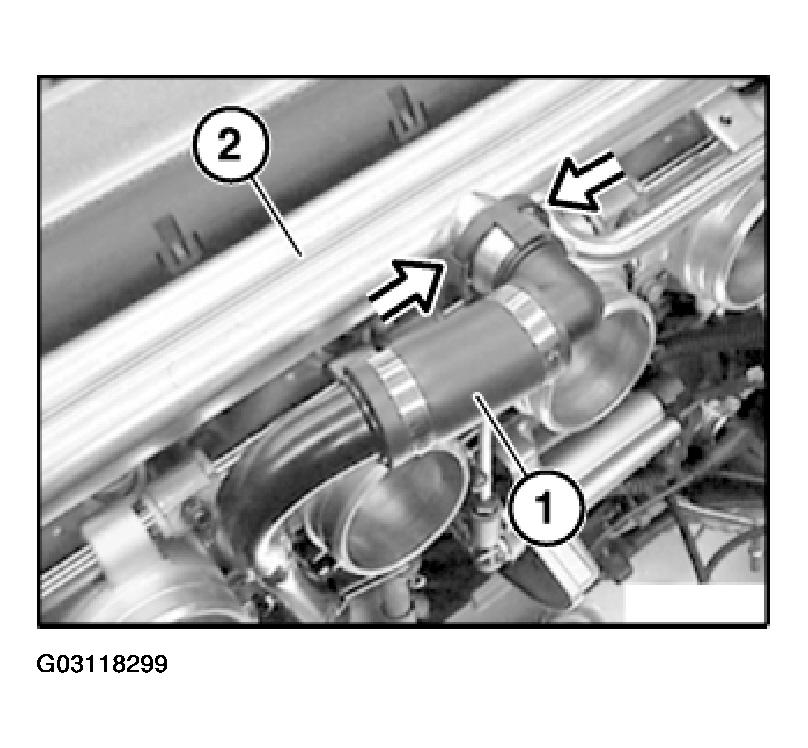 2
1
G03118299