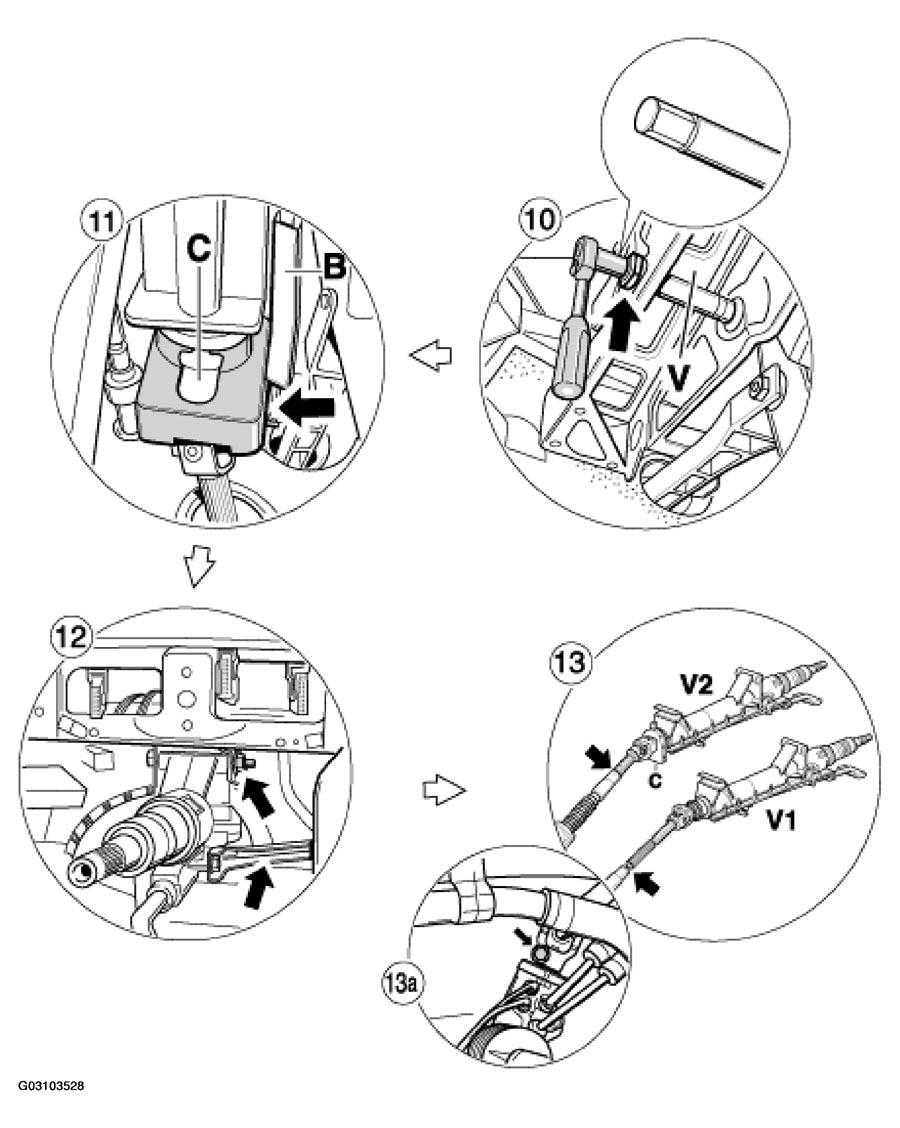 11
C
B
10
V
12
13
V2
c
V1
13a
G03103528