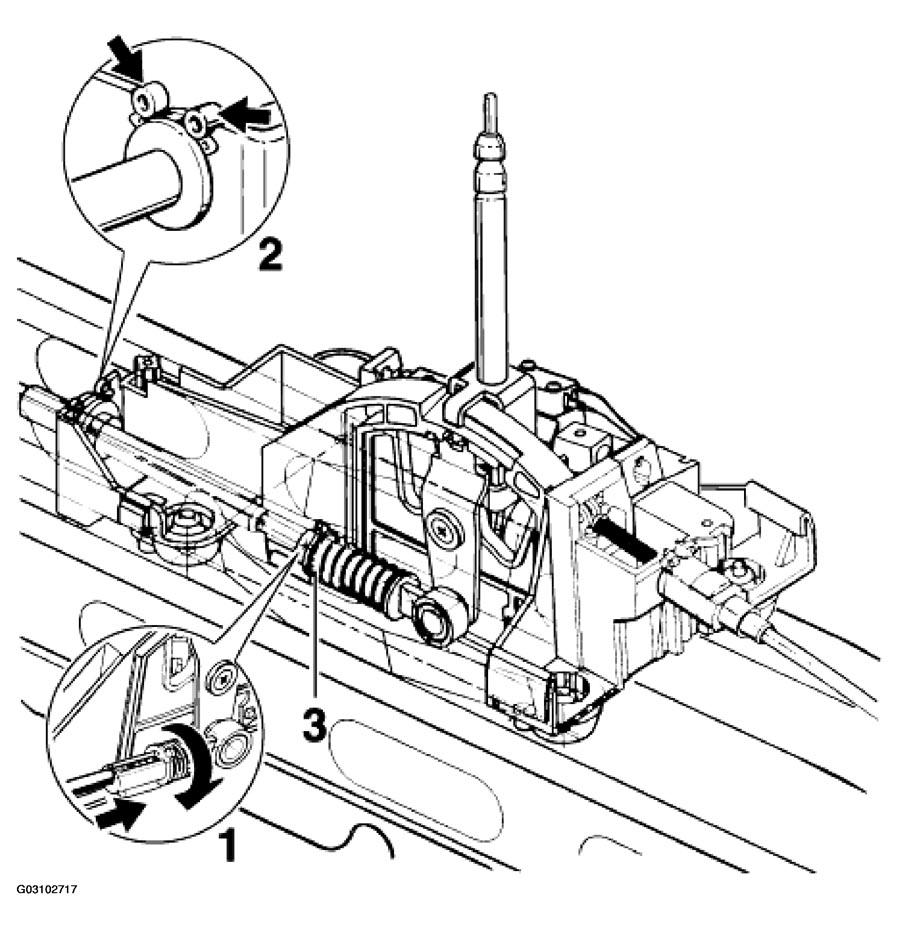 2

3

1

G03102717