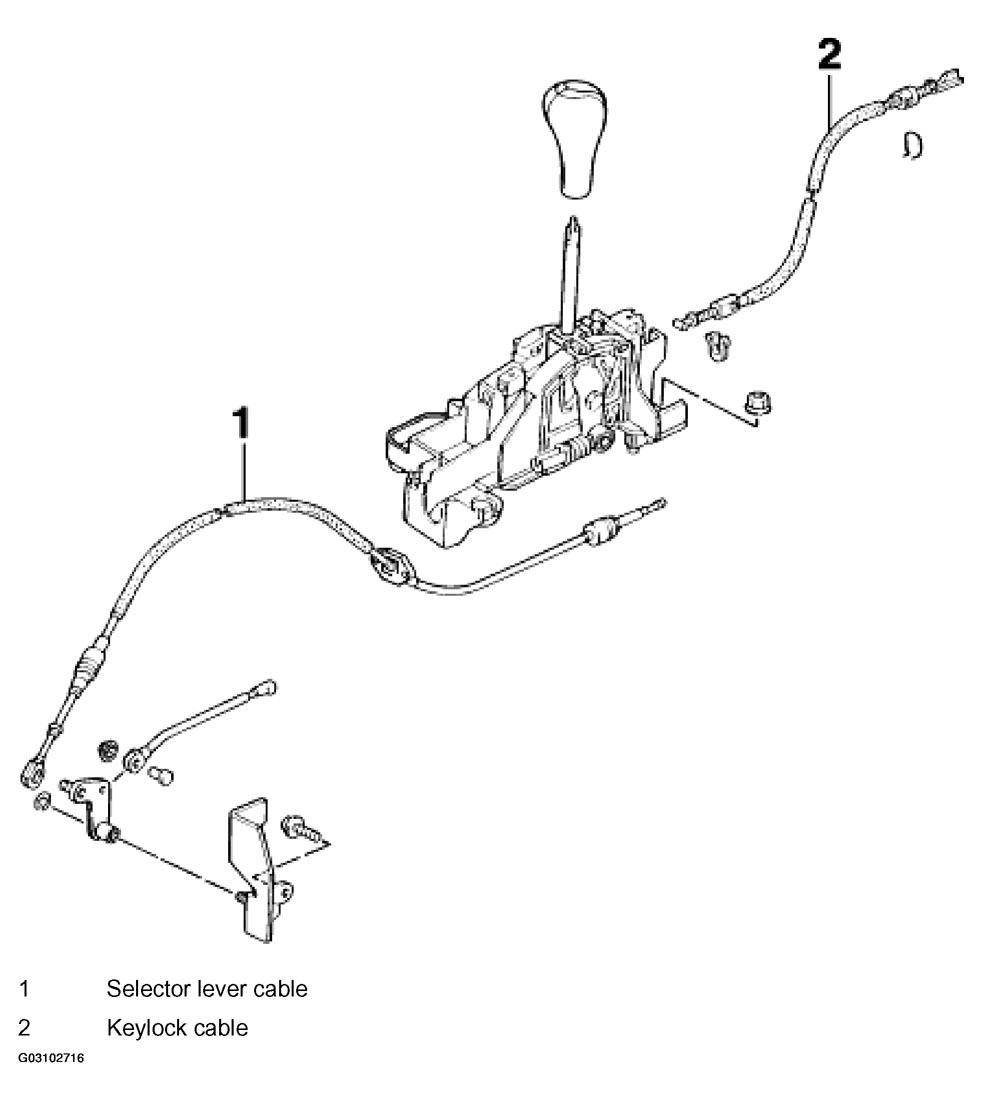 2

1

1 Selector lever cable

2 Keylock cable

G03102716