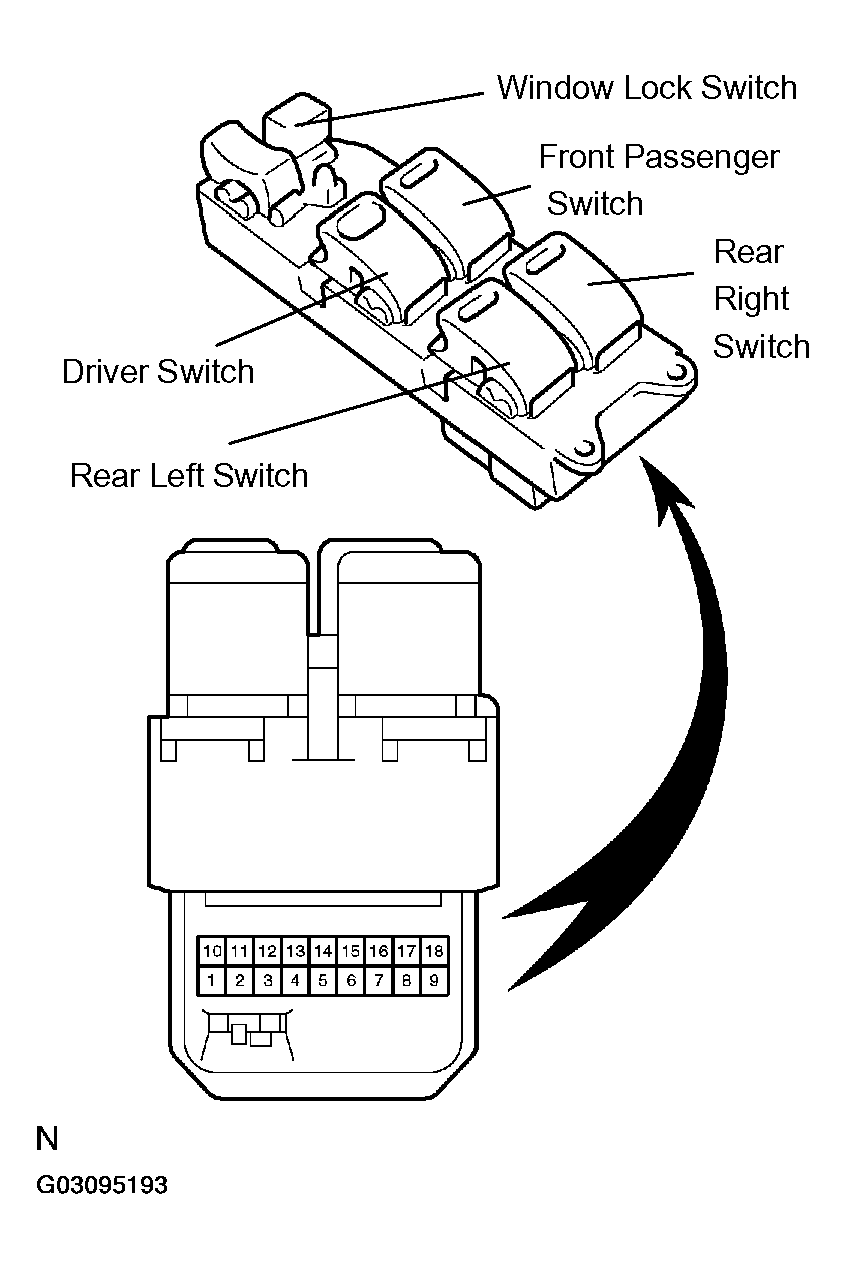 Window Lock Switch

Front Passenger Switch

Rear Right Switch

Driver Switch

Rear Left Switch

| 10 | 11 | 12 | 13 | 14 | 15 | 16 | 17 | 18 |
|---|---|---|---|---|---|---|---|---|
| 1 | 2 | 3 | 4 | 5 | 6 | 7 | 8 | 9 |

N

G03095193