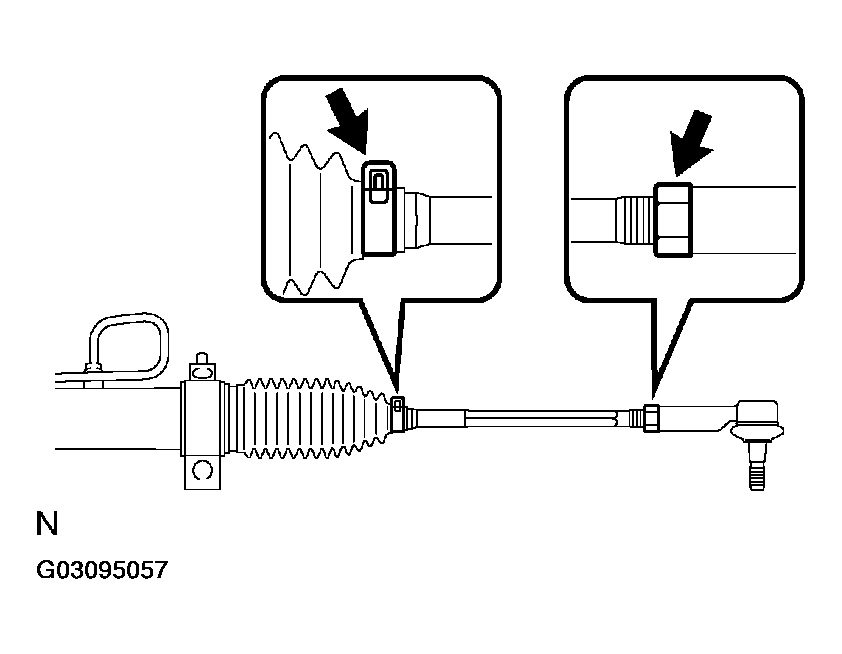 N

G03095057