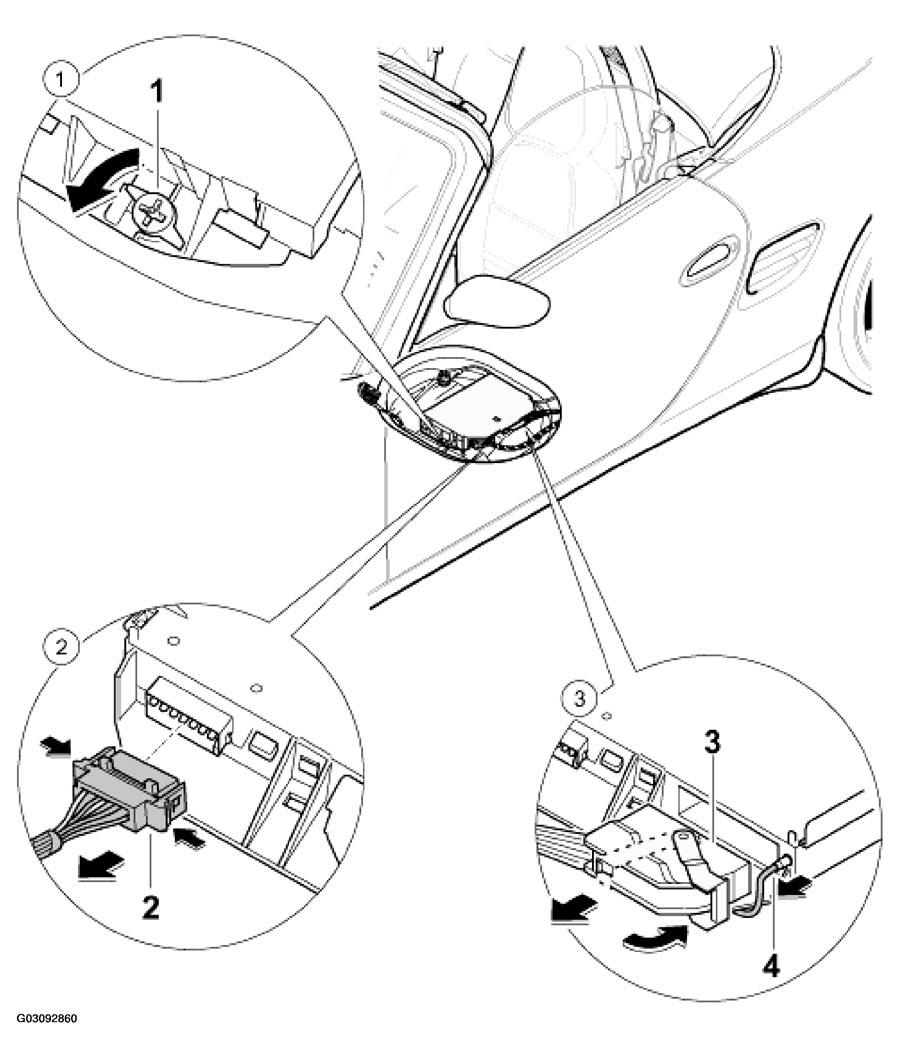 1
1
2
2
3
3
4
G03092860