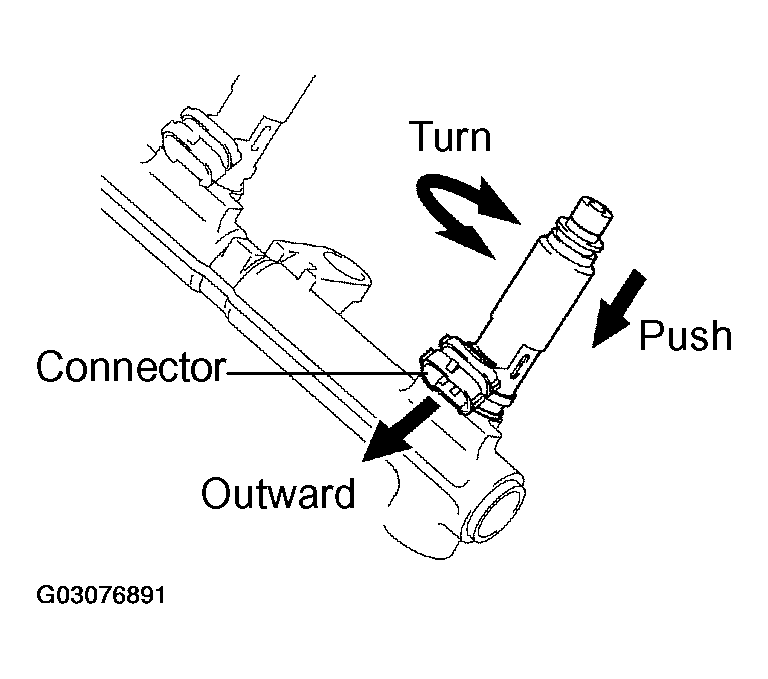 Turn
Push
Connector
Outward
G03076891