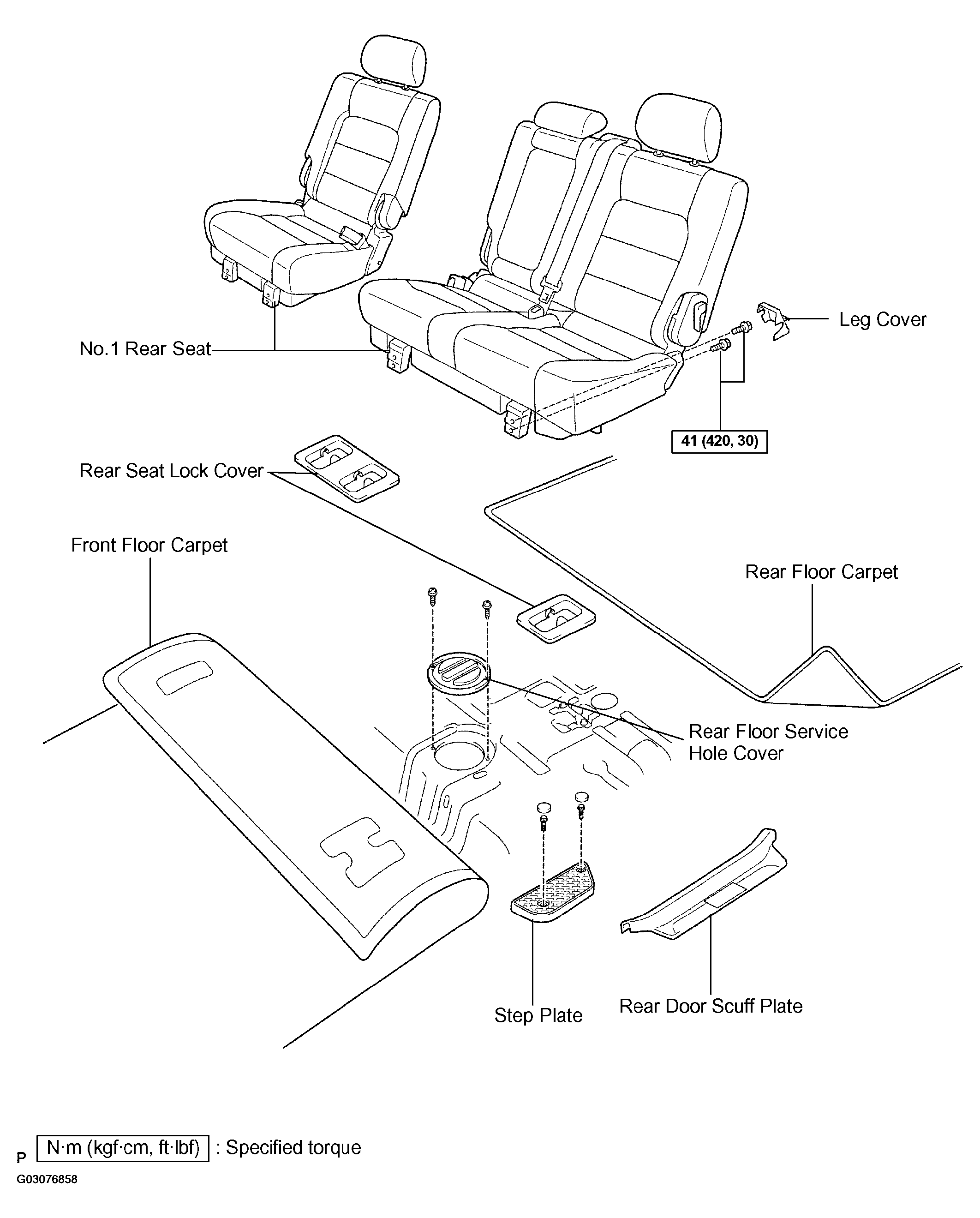 Leg Cover

No.1 Rear Seat

41 (420, 30)

Rear Seat Lock Cover

Front Floor Carpet

Rear Floor Carpet

Rear Floor Service Hole Cover

Step Plate

Rear Door Scuff Plate

P N·m (kgf·cm, ft·lbf) : Specified torque

G03076858