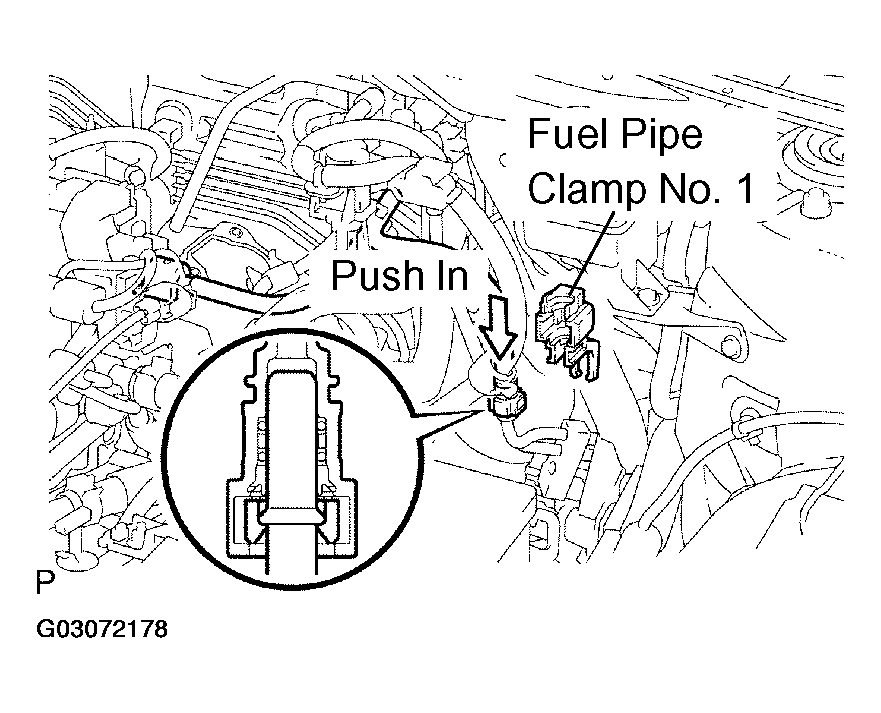 Fuel Pipe Clamp No. 1

Push In

P

G03072178