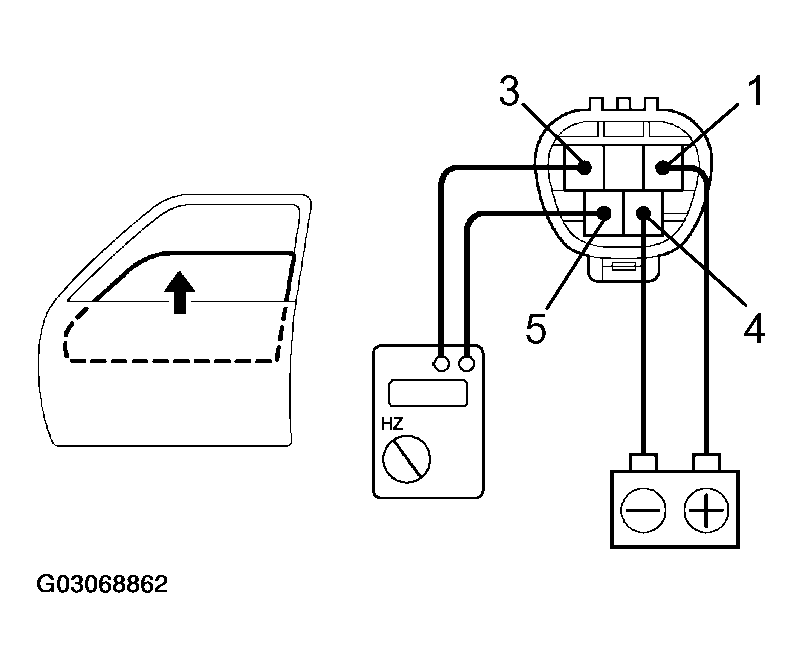 3
1
5
4
HZ
G03068862