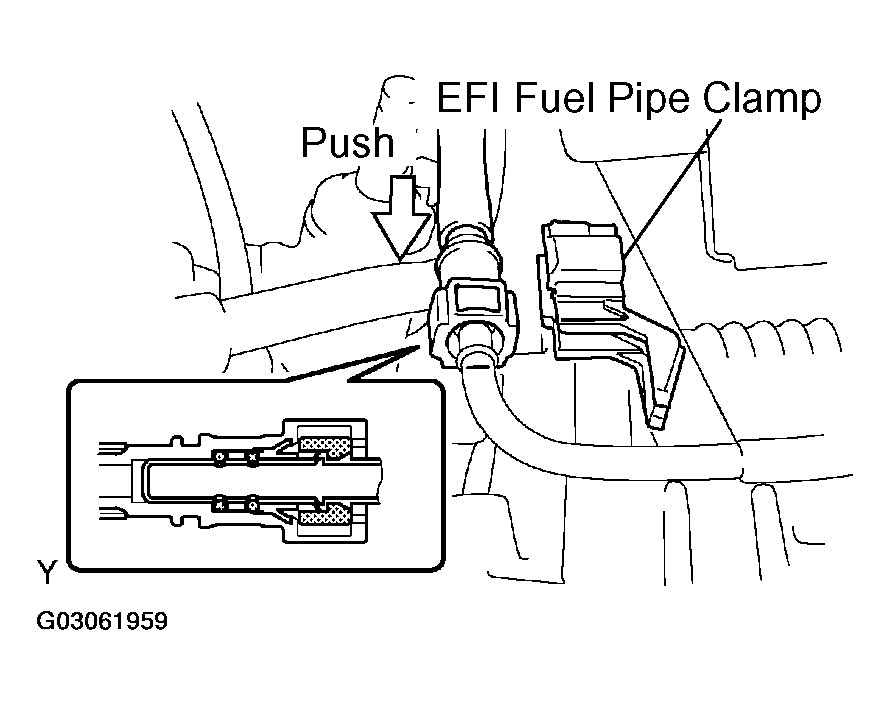 EFI Fuel Pipe Clamp

Push

Y

G03061959