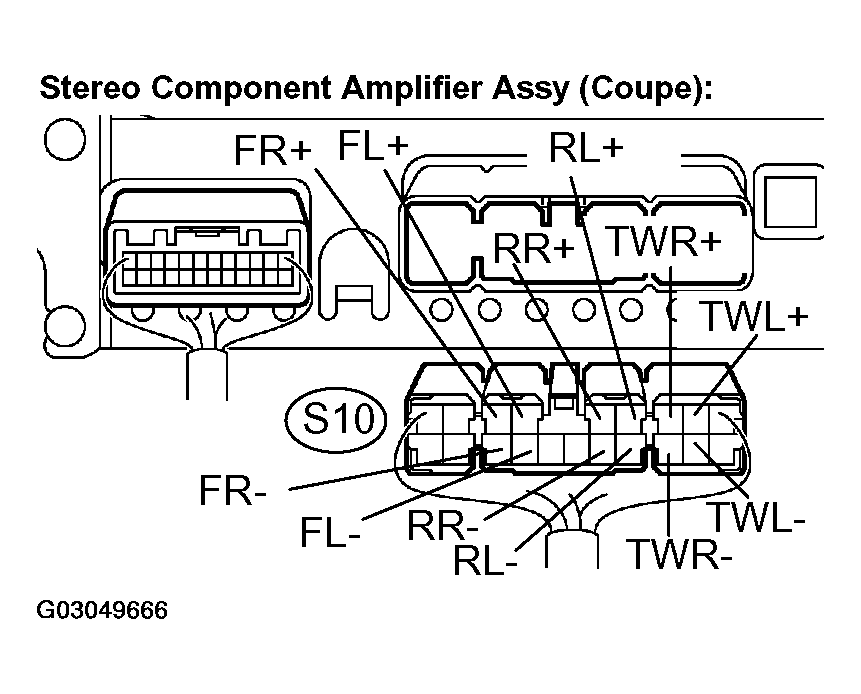 Stereo Component Amplifier Assy (Coupe):

FR+
FL+
RL+
RR+
TWR+
TWL+
S10
FR-
FL-
RR-
RL-
TWR-
TWL-

G03049666